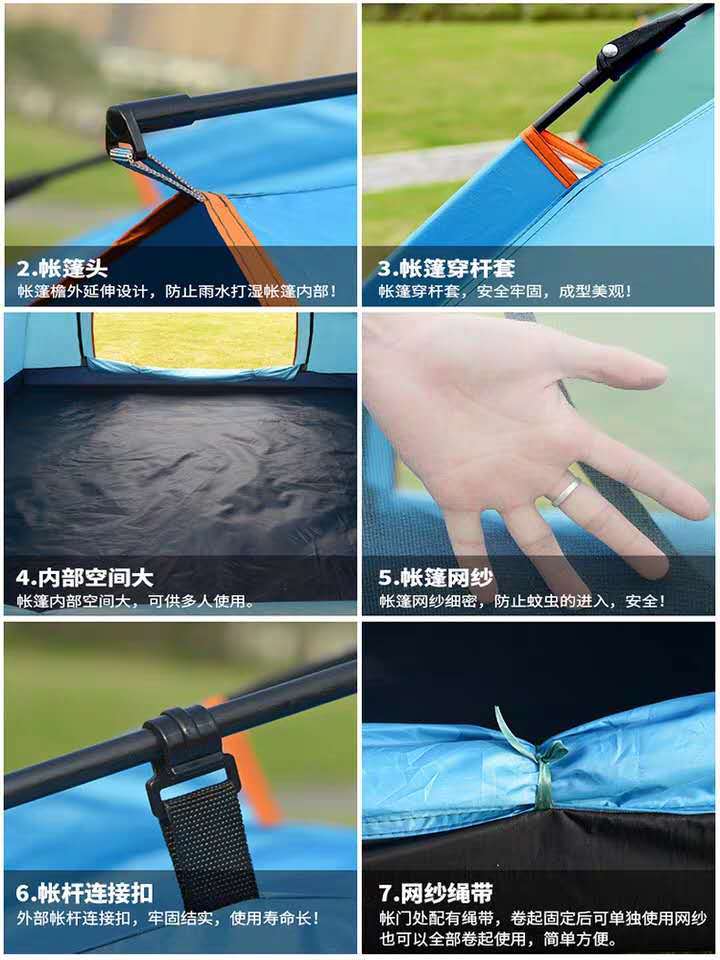 2.帐篷头
帐篷檐外延伸设计，防止雨水打湿帐篷内部！

3.帐篷穿杆套
帐篷穿杆套，安全牢固，成型美观！

4.内部空间大
帐篷内部空间大，可供多人使用。

5.帐篷网纱
帐篷网纱细密，防止蚊虫的进入，安全！

6.帐杆连接扣
外部帐杆连接扣，牢固结实，使用寿命长！

7.网纱绳带
帐门处配有绳带，卷起固定后可单独使用网纱也可以全部卷起使用，简单方便。