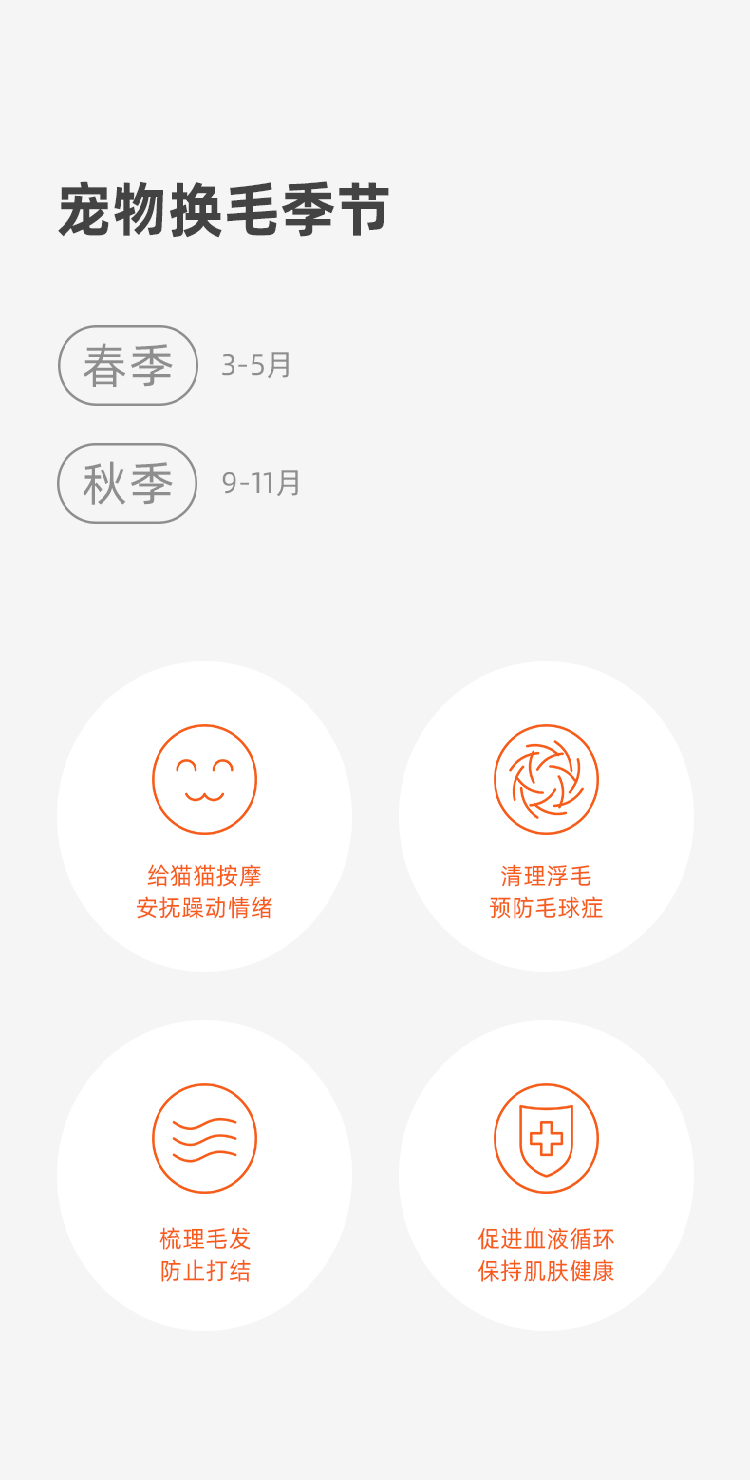 宠物换毛季节

春季 3-5月

秋季 9-11月

给猫猫按摩
安抚躁动情绪

清理浮毛
预防毛球症

梳理毛发
防止打结

促进血液循环
保持肌肤健康