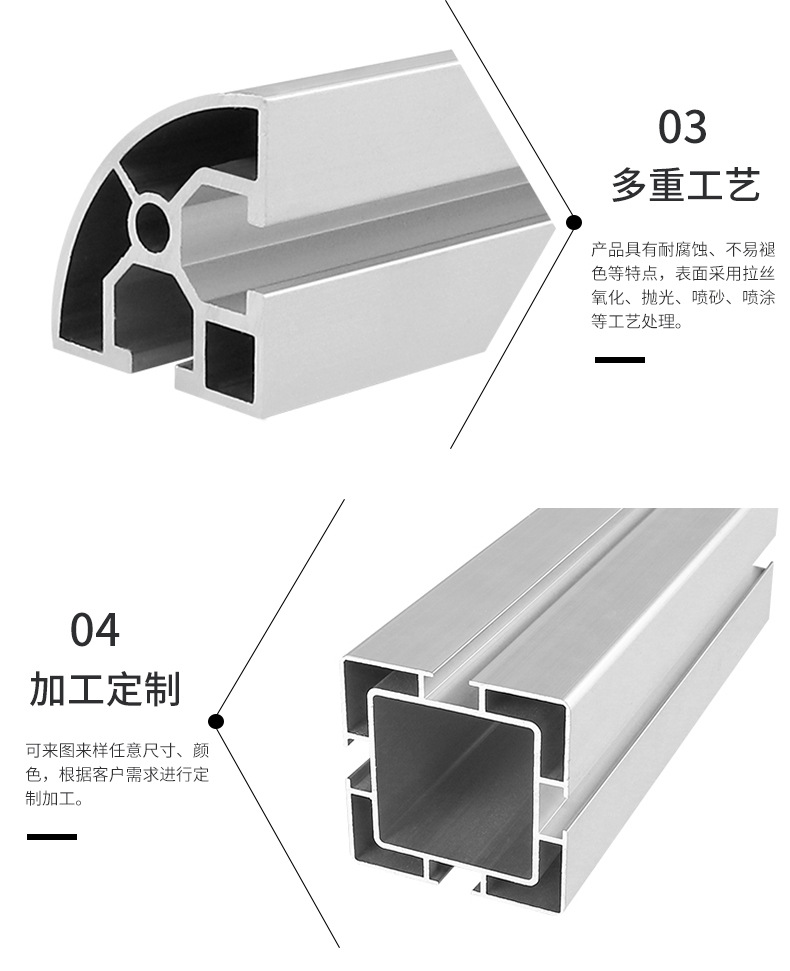 03

多重工艺

产品具有耐腐蚀、不易褪色等特点，表面采用拉丝氧化、抛光、喷砂、喷涂等工艺处理。

04

加工定制

可来图来样任意尺寸、颜色，根据客户需求进行定制加工。