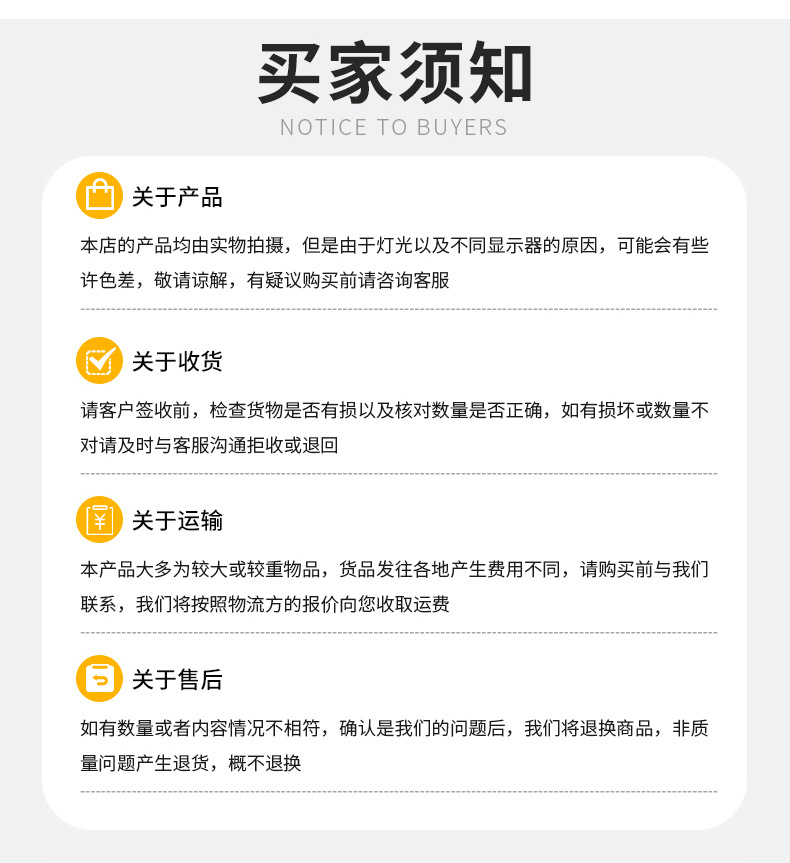 买家须知
NOTICE TO BUYERS

关于产品

本店的产品均由实物拍摄，但是由于灯光以及不同显示器的原因，可能会有些许色差，敬请谅解，有疑议购买前请咨询客服

关于收货

请客户签收前，检查货物是否有损以及核对数量是否正确，如有损坏或数量不对请及时与客服沟通拒收或退回

关于运输

本产品大多为较大或较重物品，货品发往各地产生费用不同，请购买前与我们联系，我们将按照物流方的报价向您收取运费

关于售后

如有数量或者内容情况不相符，确认是我们的问题后，我们将退换商品，非质量问题产生退货，概不退换