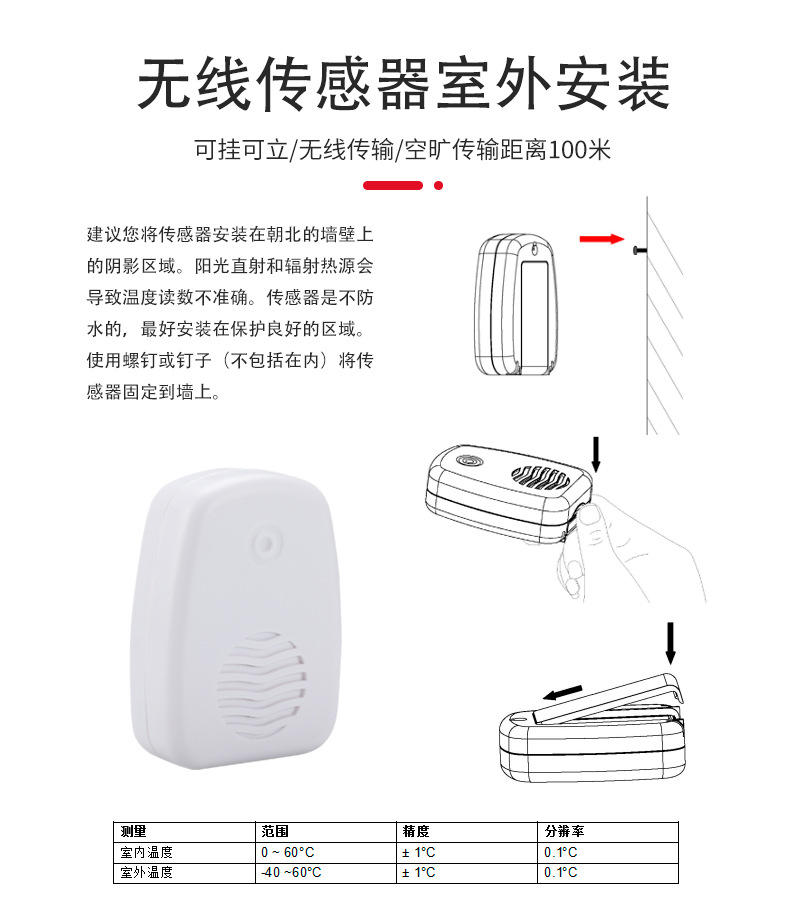 无线传感器室外安装

可挂可立/无线传输/空旷传输距离100米

建议您将传感器安装在朝北的墙壁上的阴影区域。阳光直射和辐射热源会导致温度读数不准确。传感器是不防水的，最好安装在保护良好的区域。使用螺钉或钉子（不包括在内）将传感器固定到墙上。

| 测量 | 范围 | 精度 | 分辨率 |
|---|---|---|---|
| 室内温度 | 0 ~ 60°C | ± 1°C | 0.1°C |
| 室外温度 | -40 ~60°C | ± 1°C | 0.1°C |