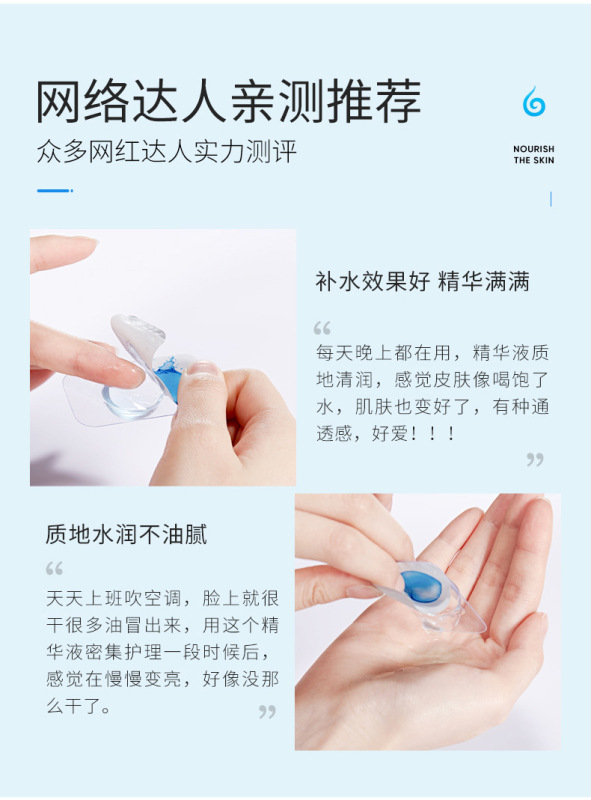 网络达人亲测推荐
众多网红达人实力测评

NOURISH THE SKIN

补水效果好 精华满满

“
每天晚上都在用，精华液质地清润，感觉皮肤像喝饱了水，肌肤也变好了，有种通透感，好爱！！！
”

质地水润不油腻

“
天天上班吹空调，脸上就很干很多油冒出来，用这个精华液密集护理一段时候后，感觉在慢慢变亮，好像没那么干了。
”