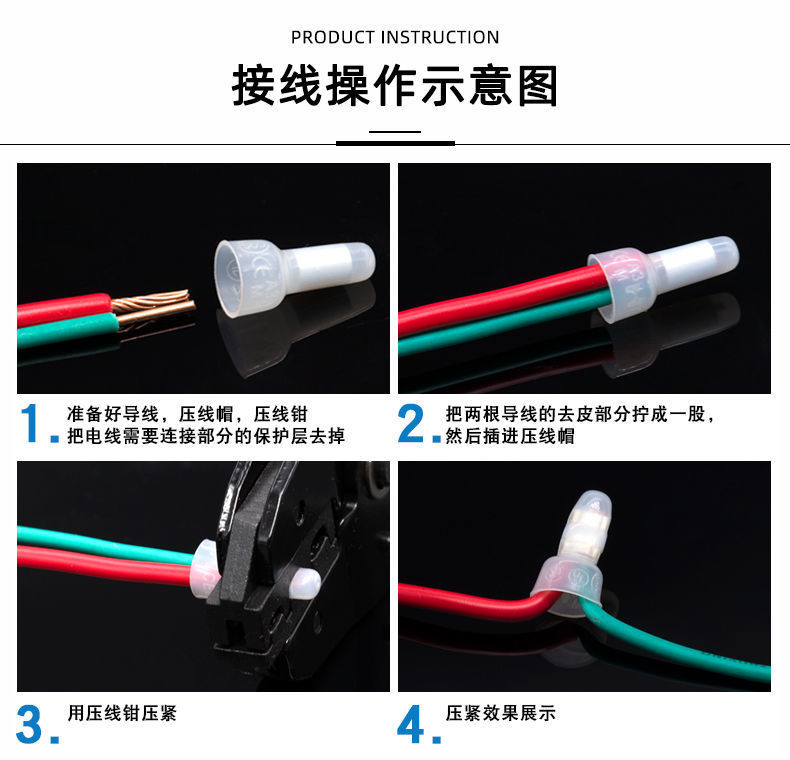 PRODUCT INSTRUCTION

接线操作示意图

1. 准备好导线，压线帽，压线钳
把电线需要连接部分的保护层去掉

2. 把两根导线的去皮部分拧成一股，
然后插进压线帽

3. 用压线钳压紧

4. 压紧效果展示