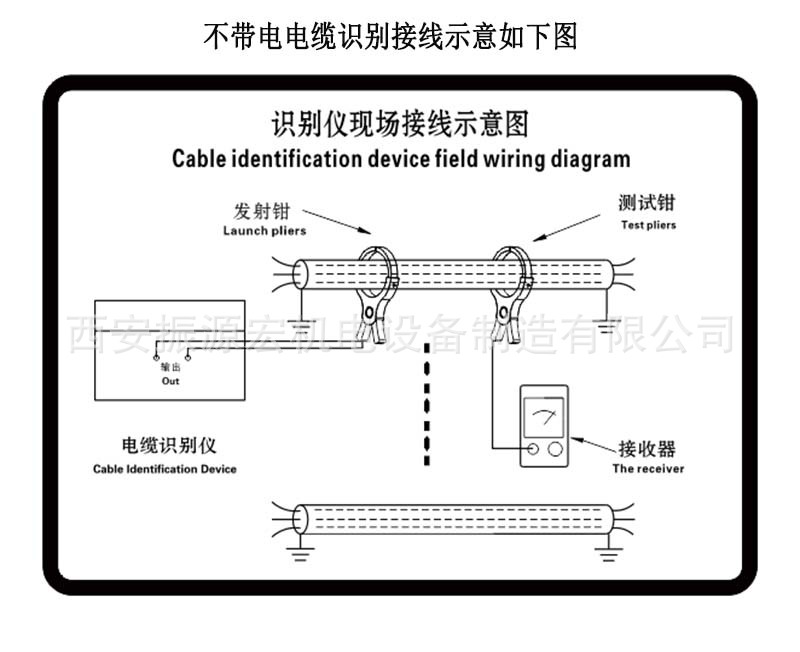 不带电电缆识别接线示意如下图

识别仪现场接线示意图
Cable identification device field wiring diagram

发射钳
Launch pliers

测试钳
Test pliers

西安振源宏机电设备制造有限公司

输出
Out

电缆识别仪
Cable Identification Device

接收器
The receiver