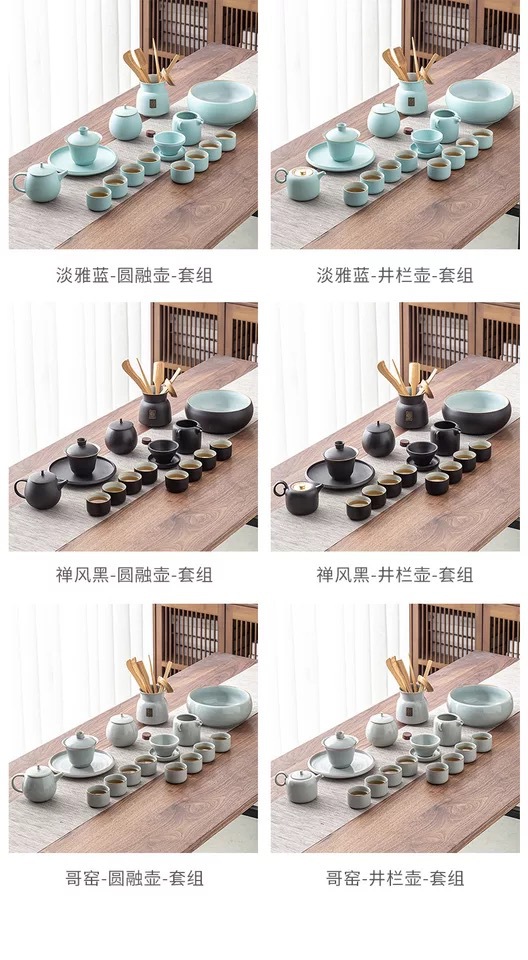 淡雅蓝-圆融壶-套组

淡雅蓝-井栏壶-套组

禅风黑-圆融壶-套组

禅风黑-井栏壶-套组

哥窑-圆融壶-套组

哥窑-井栏壶-套组