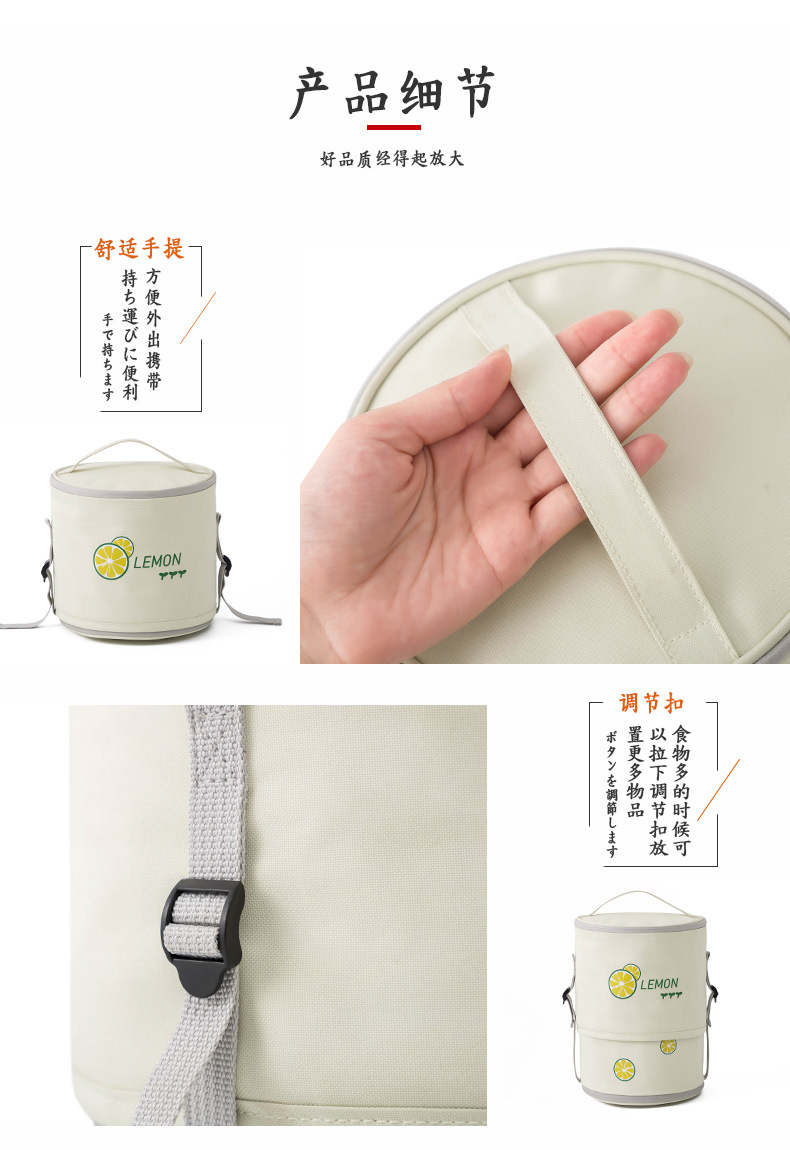 产品细节

好品质经得起放大

舒适手提

方便外出携带

持ち運びに便利

手で持ちます

LEMON

调节扣

食物多的时候可以拉下调节扣放置更多物品

ボタンを調節します

LEMON