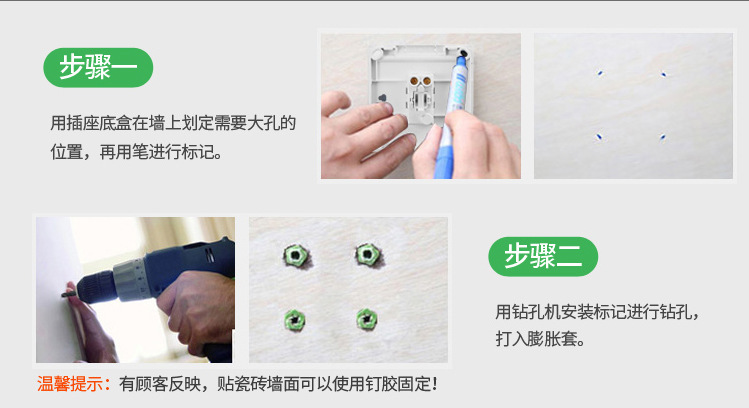 步骤一

用插座底盒在墙上划定需要大孔的位置，再用笔进行标记。

步骤二

用钻孔机安装标记进行钻孔，打入膨胀套。

温馨提示：有顾客反映，贴瓷砖墙面可以使用钉胶固定！