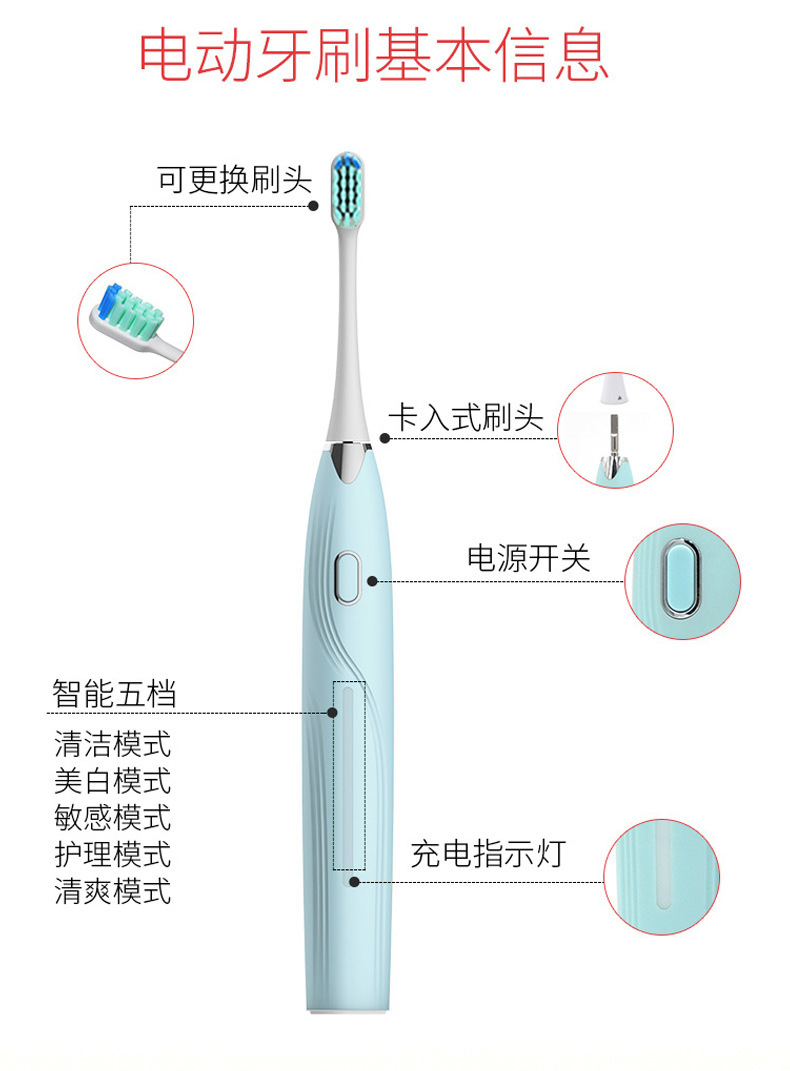 电动牙刷基本信息

可更换刷头

卡入式刷头

电源开关

智能五档

清洁模式
美白模式
敏感模式
护理模式
清爽模式

充电指示灯