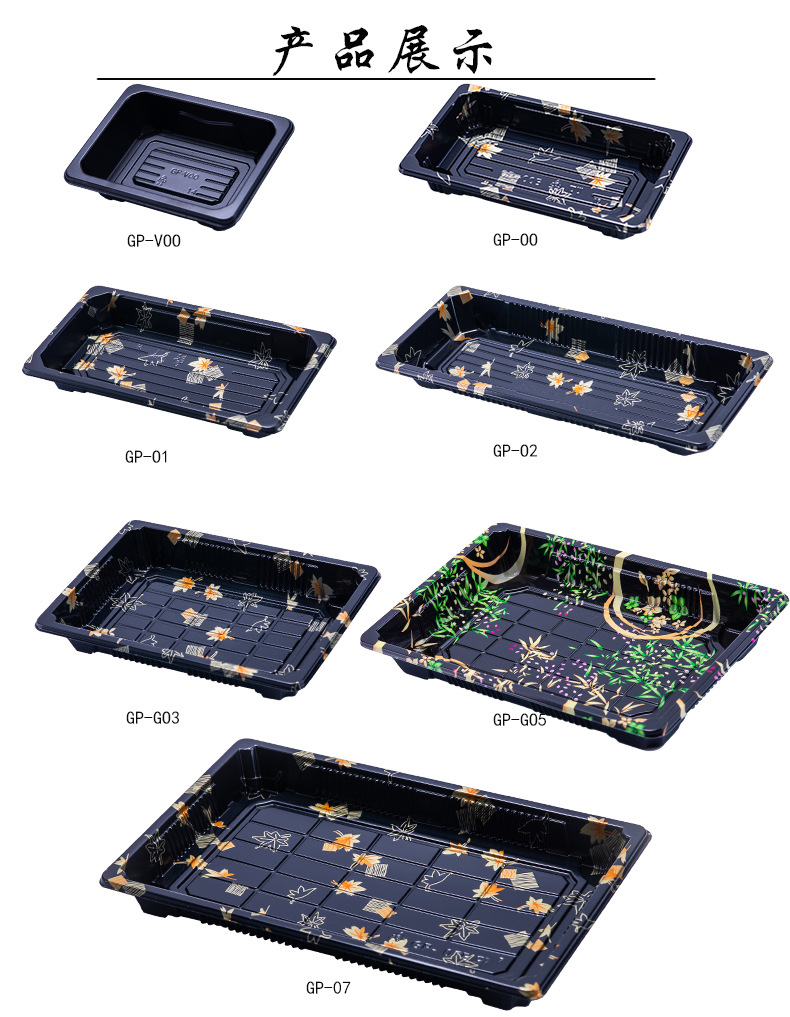 产品展示

GP-V00

GP-V00

GP-00

GP-01

GP-02

GP-G03

GP-G05

GP-07