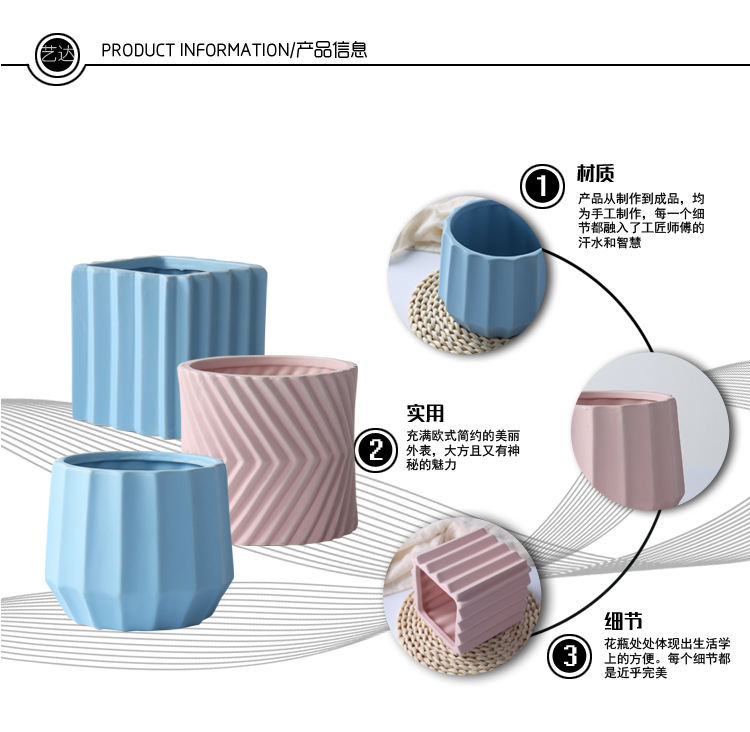 艺达

PRODUCT INFORMATION/产品信息

1 材质
产品从制作到成品，均为手工制作，每一个细节都融入了工匠师傅的汗水和智慧

2 实用
充满欧式简约的美丽外表，大方且又有神秘的魅力

3 细节
花瓶处处体现出生活学上的方便。每个细节都是近乎完美