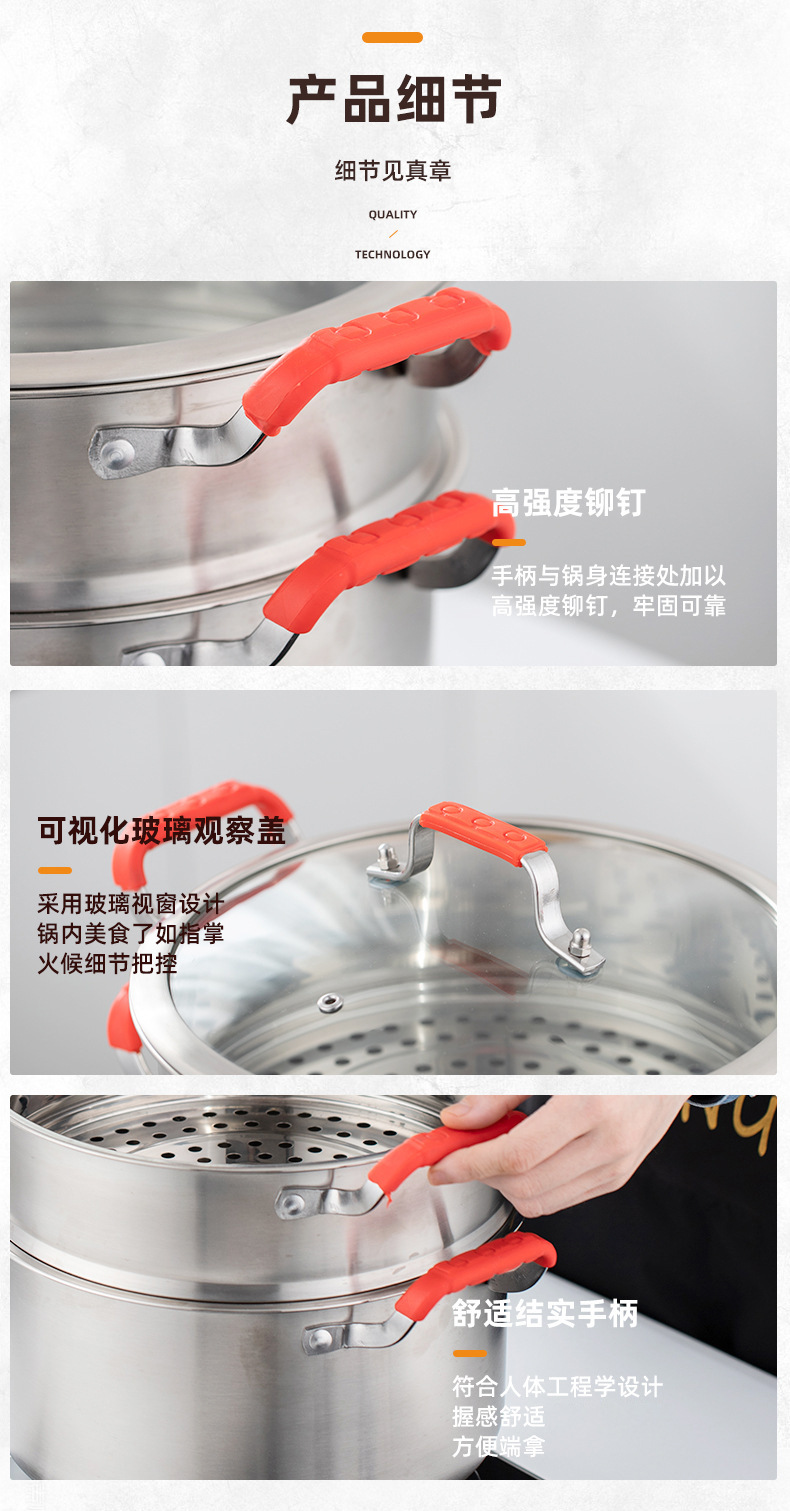 产品细节

细节见真章

QUALITY
/
TECHNOLOGY

高强度铆钉

手柄与锅身连接处加以高强度铆钉，牢固可靠

可视化玻璃观察盖

采用玻璃视窗设计
锅内美食了如指掌
火候细节把控

舒适结实手柄

符合人体工程学设计
握感舒适
方便端拿