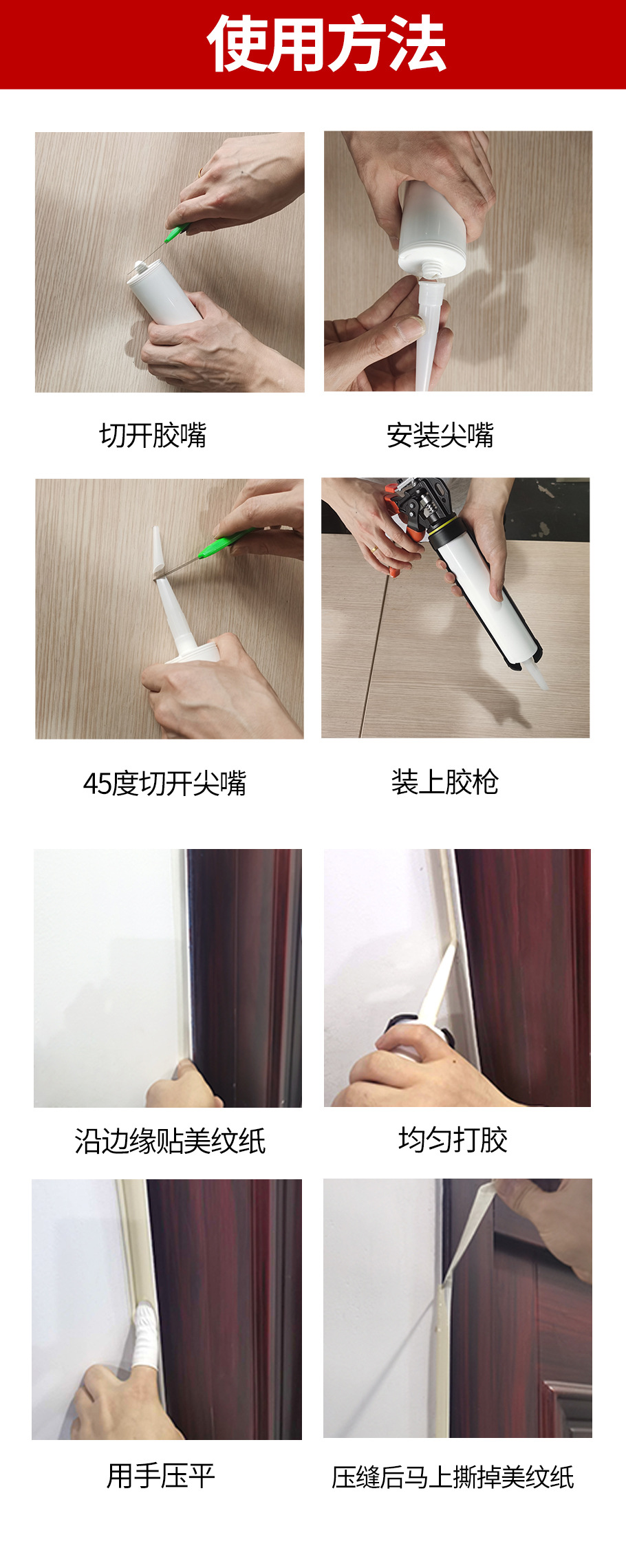 使用方法

切开胶嘴

安装尖嘴

45度切开尖嘴

装上胶枪

沿边缘贴美纹纸

均匀打胶

用手压平

压缝后马上撕掉美纹纸