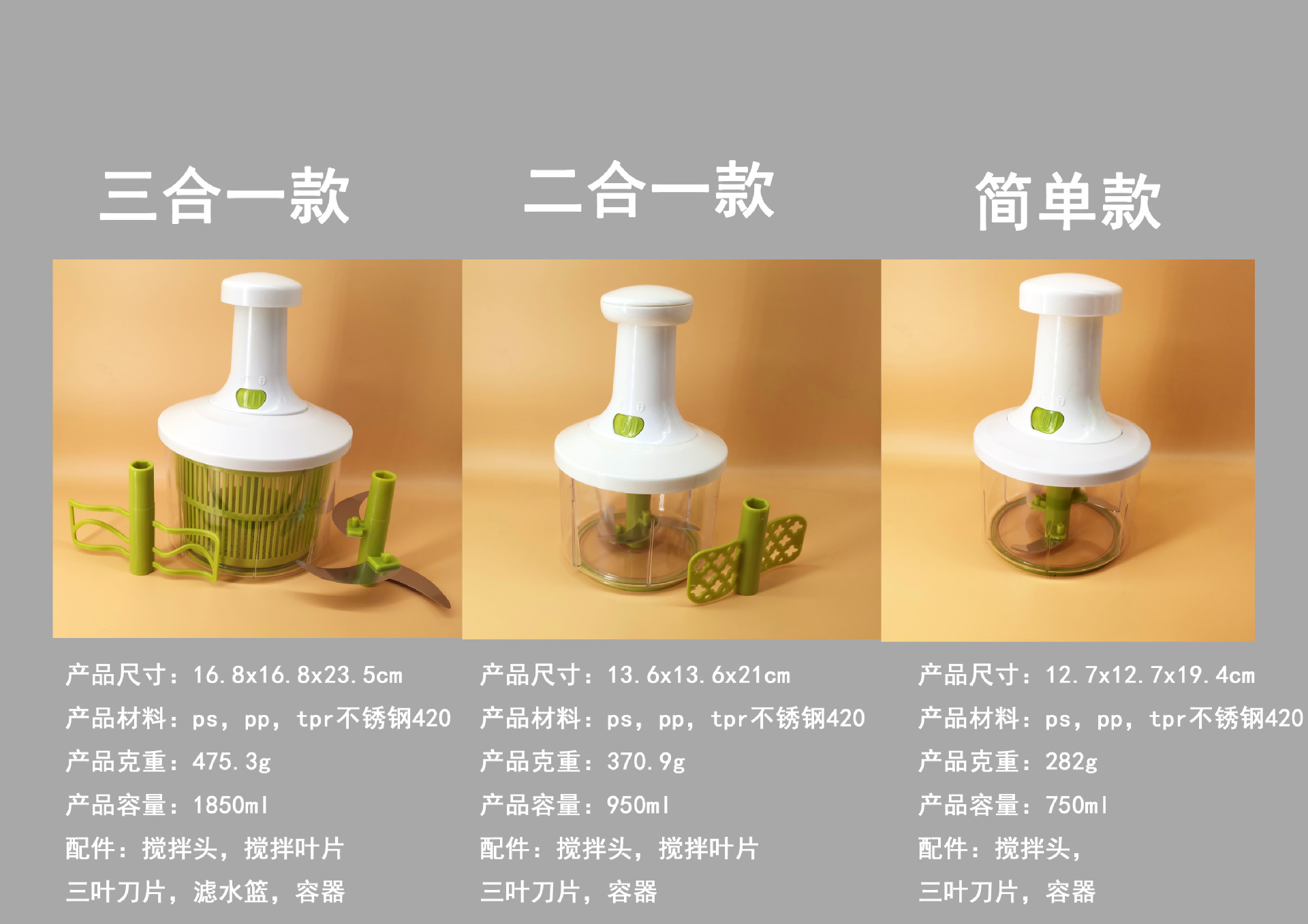 三合一款

产品尺寸：16.8x16.8x23.5cm
产品材料：ps，pp，tpr不锈钢420
产品克重：475.3g
产品容量：1850ml
配件：搅拌头，搅拌叶片
三叶刀片，滤水篮，容器

二合一款

产品尺寸：13.6x13.6x21cm
产品材料：ps，pp，tpr不锈钢420
产品克重：370.9g
产品容量：950ml
配件：搅拌头，搅拌叶片
三叶刀片，容器

简单款

产品尺寸：12.7x12.7x19.4cm
产品材料：ps，pp，tpr不锈钢420
产品克重：282g
产品容量：750ml
配件：搅拌头，
三叶刀片，容器