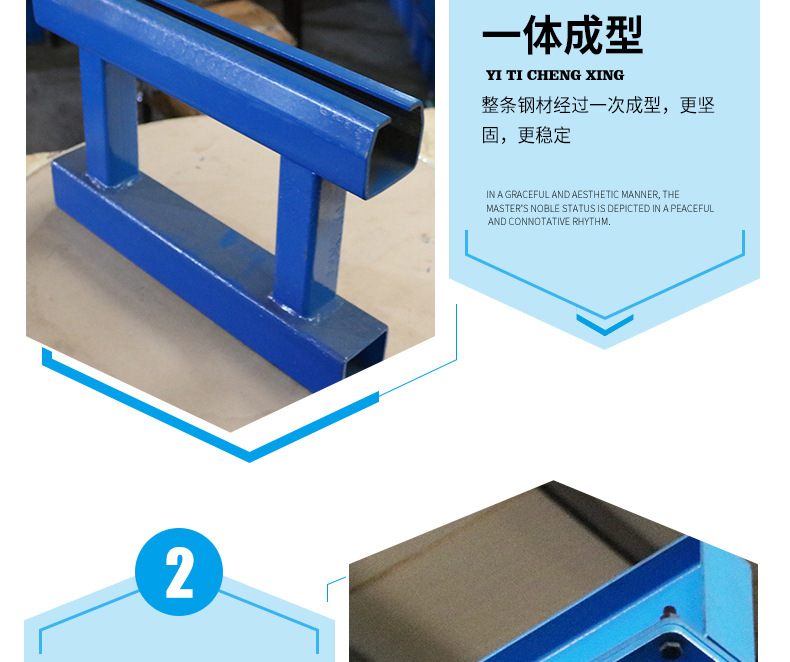 一体成型

YI TI CHENG XING

整条钢材经过一次成型，更坚固，更稳定

IN A GRACEFUL AND AESTHETIC MANNER, THE MASTER'S NOBLE STATUS IS DEPICTED IN A PEACEFUL AND CONNOTATIVE RHYTHM.

2