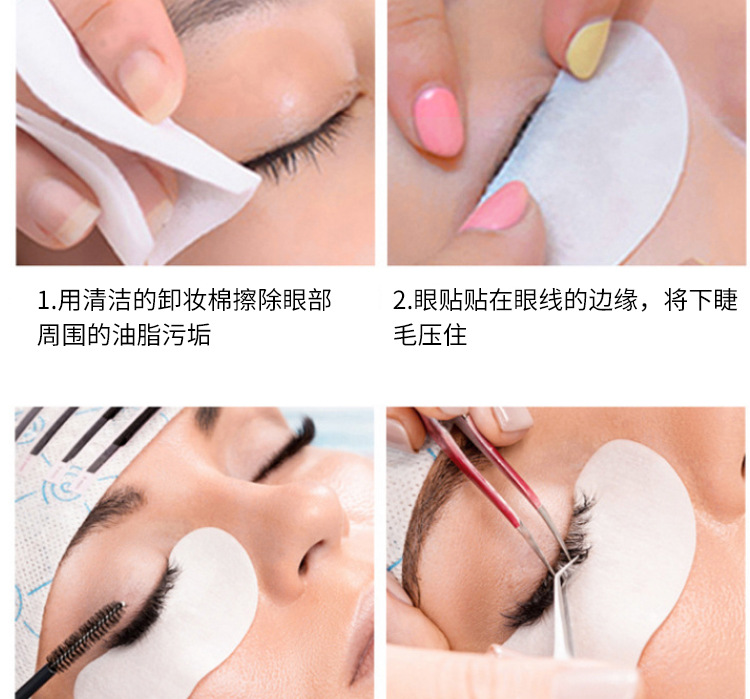 1.用清洁的卸妆棉擦除眼部周围的油脂污垢

2.眼贴贴在眼线的边缘，将下睫毛压住