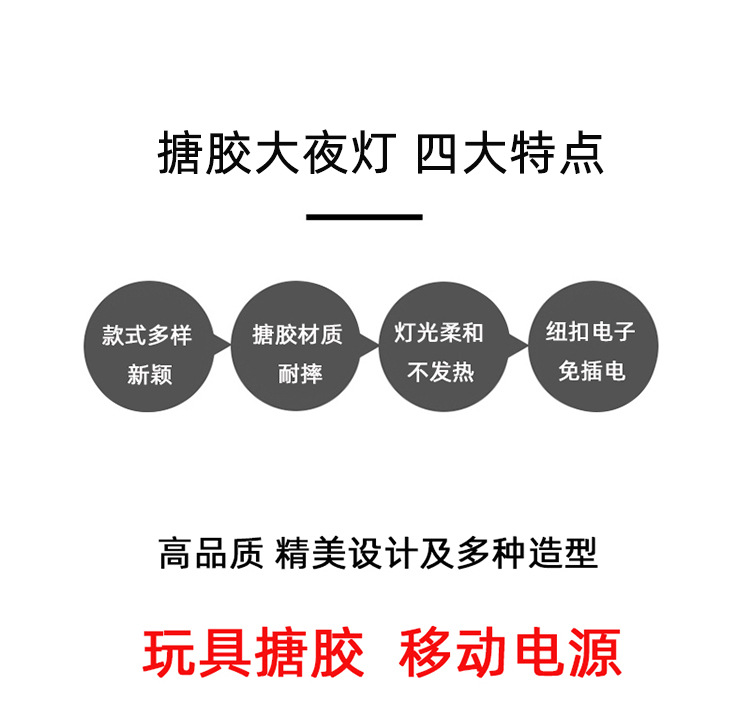 搪胶大夜灯 四大特点

款式多样
新颖

搪胶材质
耐摔

灯光柔和
不发热

纽扣电子
免插电

高品质 精美设计及多种造型

玩具搪胶 移动电源