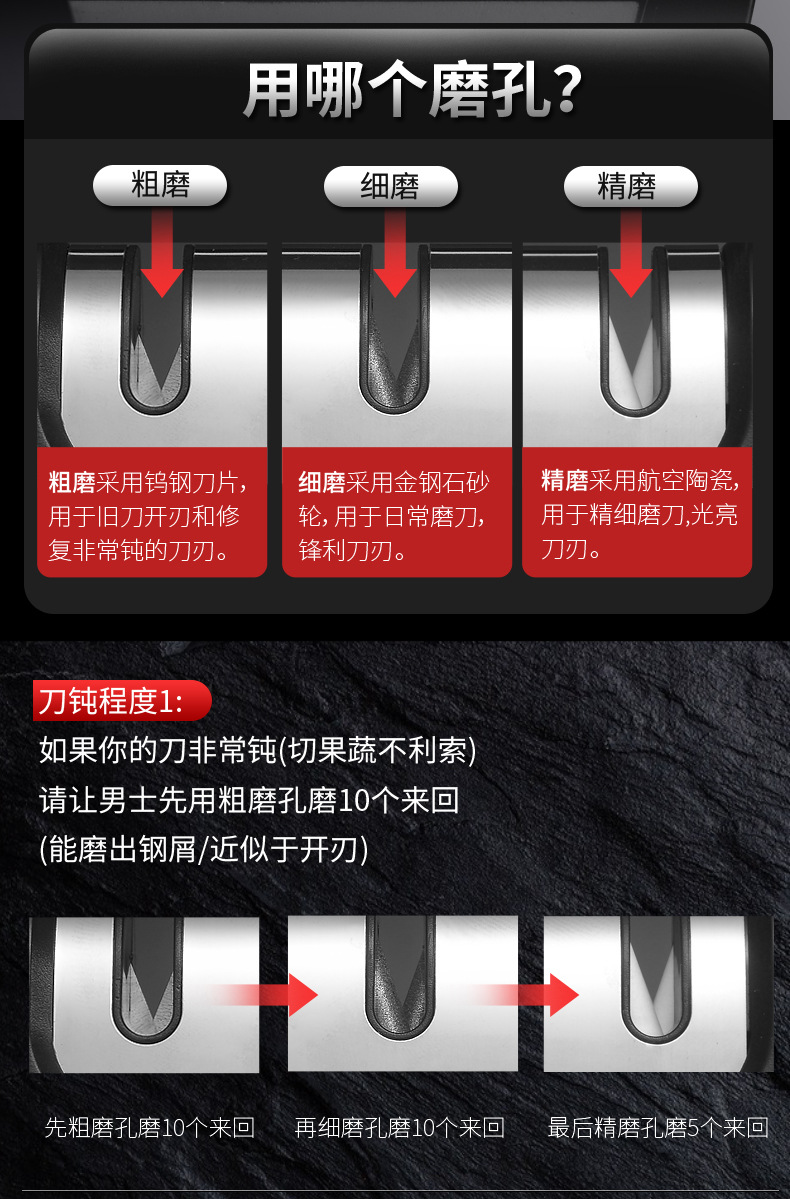 用哪个磨孔?

粗磨

细磨

精磨

粗磨采用钨钢刀片，用于旧刀开刃和修复非常钝的刀刃。

细磨采用金钢石砂轮，用于日常磨刀，锋利刀刃。

精磨采用航空陶瓷，用于精细磨刀,光亮刀刃。

刀钝程度1:

如果你的刀非常钝(切果蔬不利索)
请让男士先用粗磨孔磨10个来回
(能磨出钢屑/近似于开刃)

先粗磨孔磨10个来回

再细磨孔磨10个来回

最后精磨孔磨5个来回