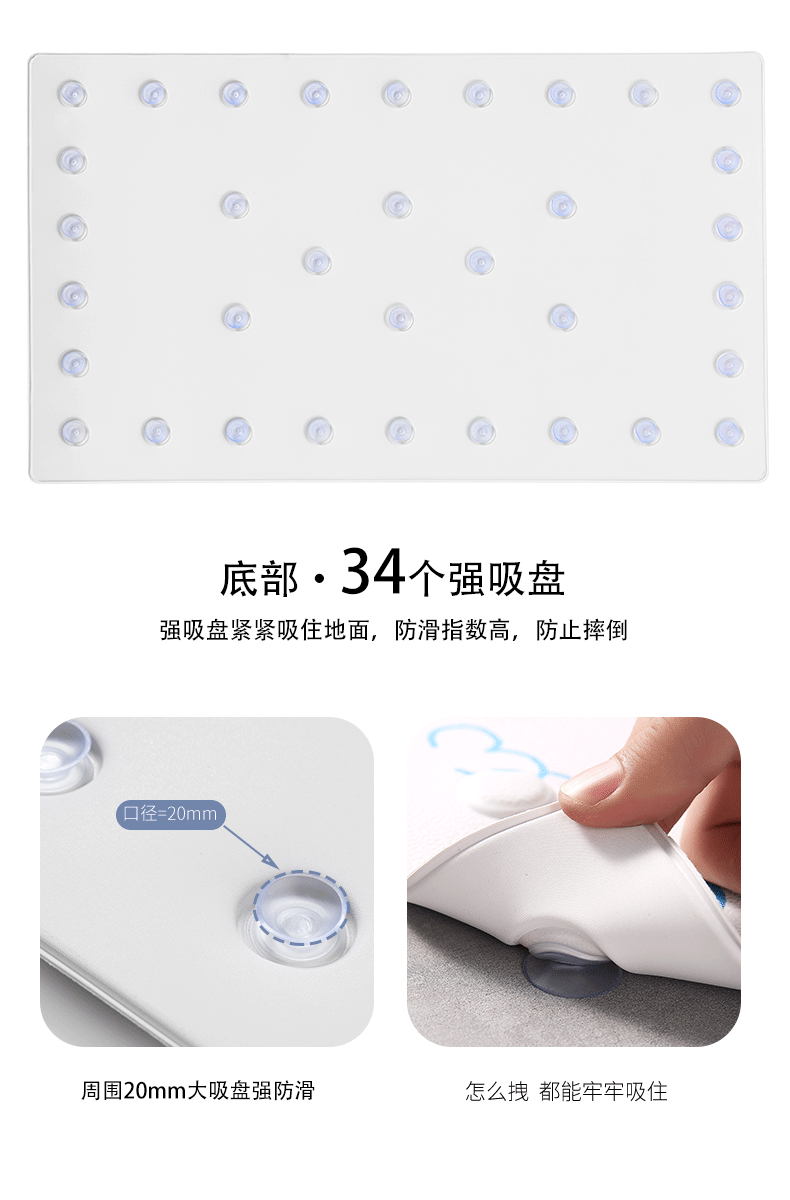 底部 · 34个强吸盘

强吸盘紧紧吸住地面，防滑指数高，防止摔倒

口径=20mm

周围20mm大吸盘强防滑

怎么拽 都能牢牢吸住