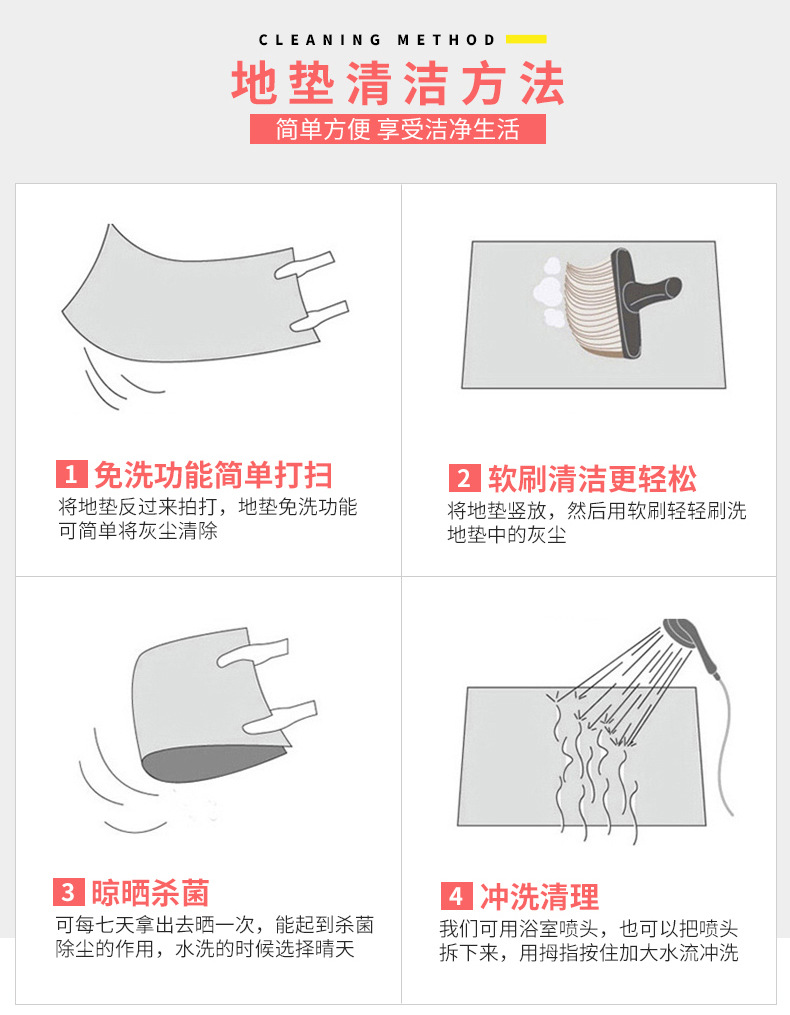 CLEANING METHOD

地垫清洁方法

简单方便 享受洁净生活

1 免洗功能简单打扫

将地垫反过来拍打，地垫免洗功能可简单将灰尘清除

2 软刷清洁更轻松

将地垫竖放，然后用软刷轻轻刷洗地垫中的灰尘

3 晾晒杀菌

可每七天拿出去晒一次，能起到杀菌除尘的作用，水洗的时候选择晴天

4 冲洗清理

我们可用浴室喷头，也可以把喷头拆下来，用拇指按住加大水流冲洗