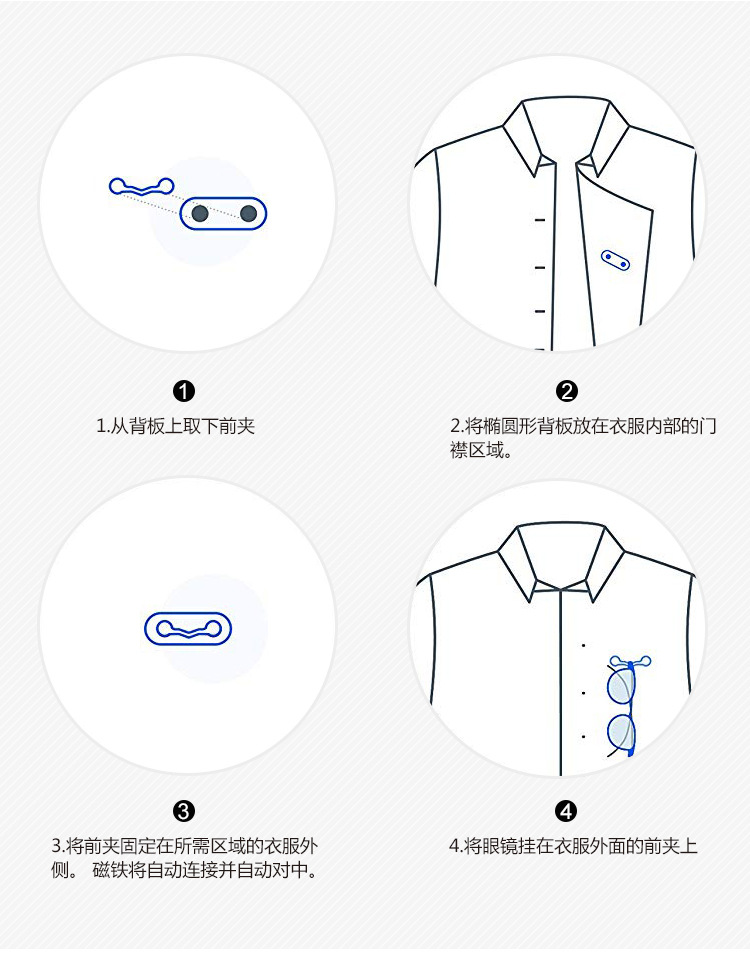 ❶
1.从背板上取下前夹

❷
2.将椭圆形背板放在衣服内部的门襟区域。

❸
3.将前夹固定在所需区域的衣服外侧。 磁铁将自动连接并自动对中。

❹
4.将眼镜挂在衣服外面的前夹上