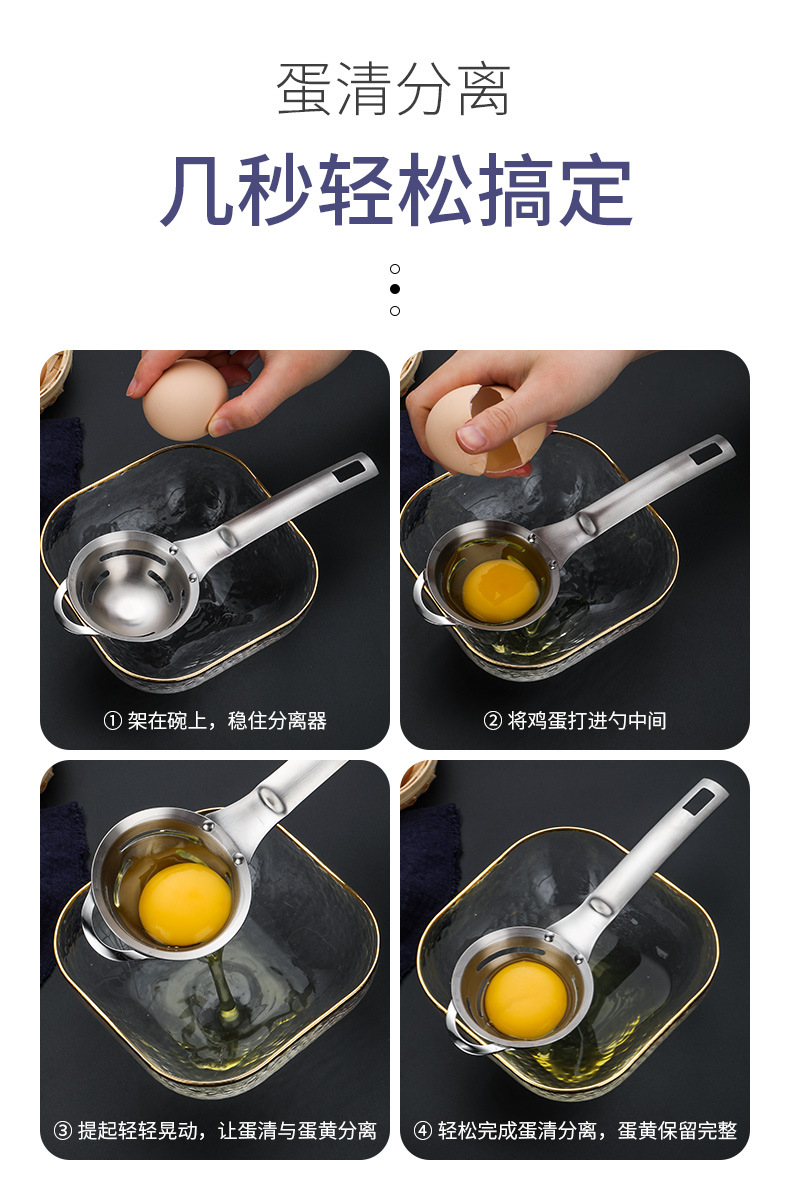 蛋清分离
几秒轻松搞定

① 架在碗上，稳住分离器

② 将鸡蛋打进勺中间

③ 提起轻轻晃动，让蛋清与蛋黄分离

④ 轻松完成蛋清分离，蛋黄保留完整