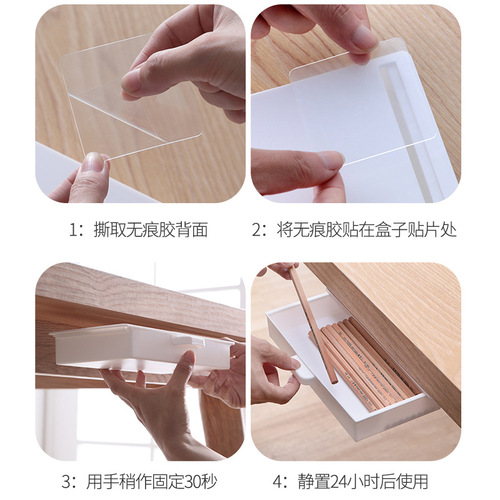 1：撕取无痕胶背面

2：将无痕胶贴在盒子贴片处

3：用手稍作固定30秒

4：静置24小时后使用