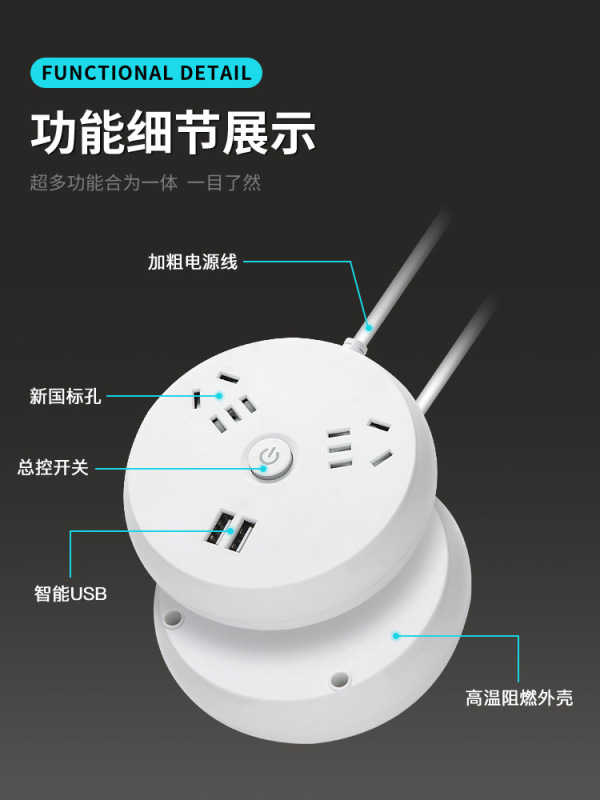 FUNCTIONAL DETAIL

功能细节展示

超多功能合为一体 一目了然

加粗电源线

新国标孔

总控开关

智能USB

高温阻燃外壳