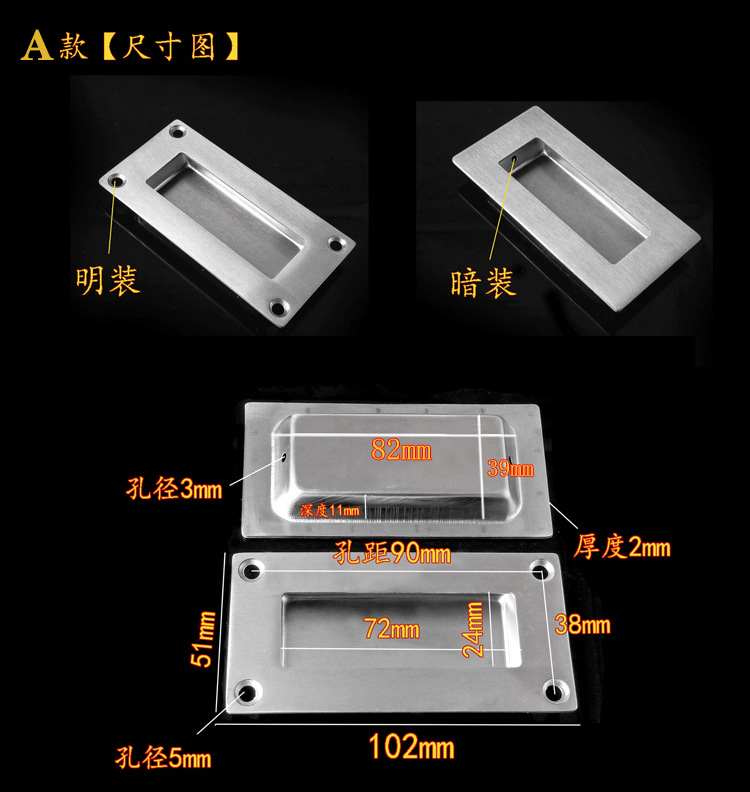 A款【尺寸图】

明装

暗装

82mm

39mm

孔径3mm

深度11mm

厚度2mm

孔距90mm

51mm

72mm

24mm

38mm

孔径5mm

102mm