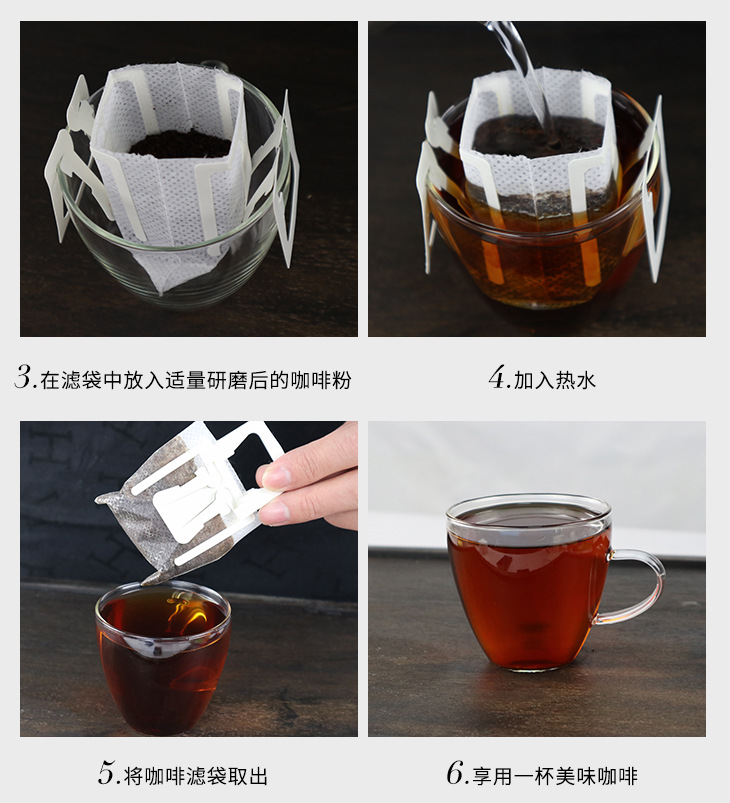 3.在滤袋中放入适量研磨后的咖啡粉

4.加入热水

5.将咖啡滤袋取出

6.享用一杯美味咖啡