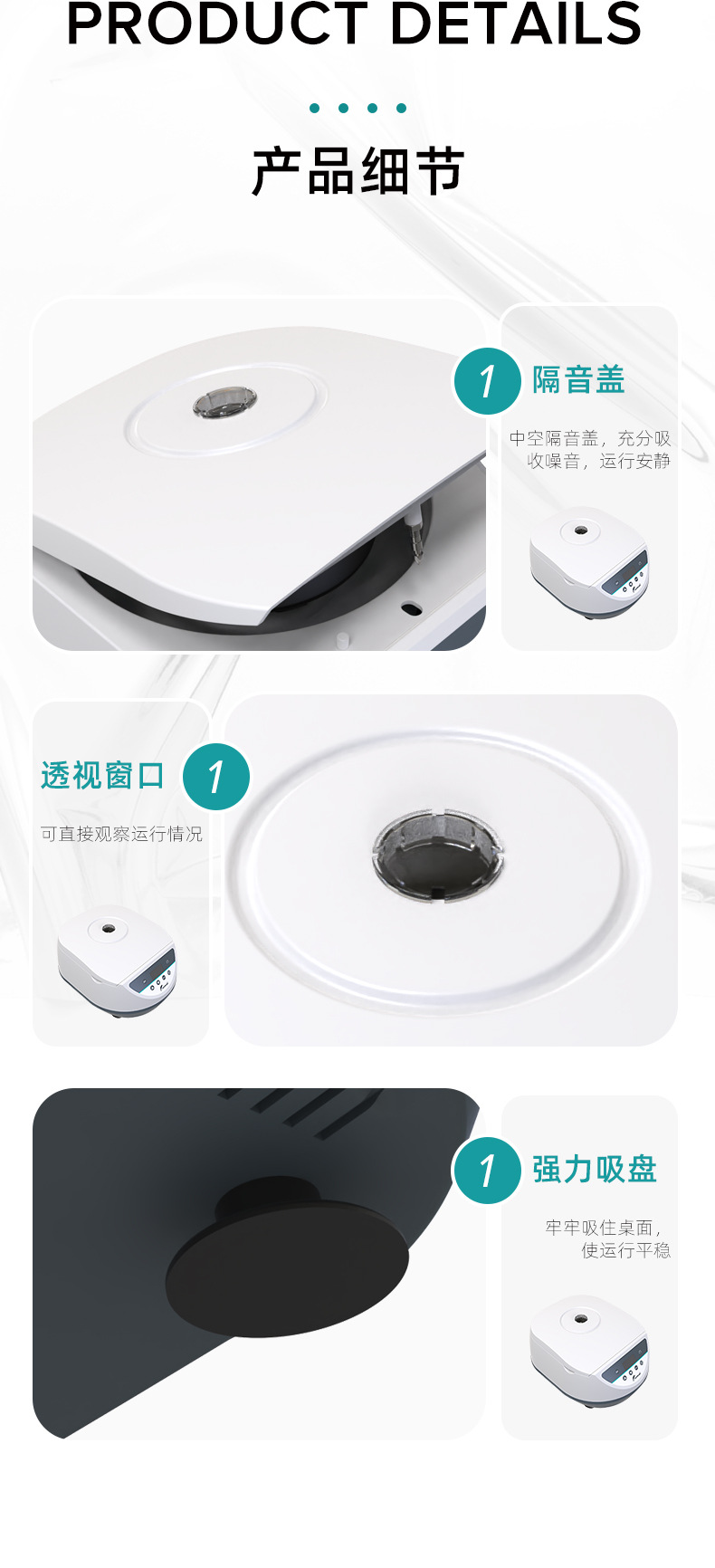 PRODUCT DETAILS

产品细节

1 隔音盖

中空隔音盖，充分吸收噪音，运行安静

透视窗口 1

可直接观察运行情况

1 强力吸盘

牢牢吸住桌面，使运行平稳