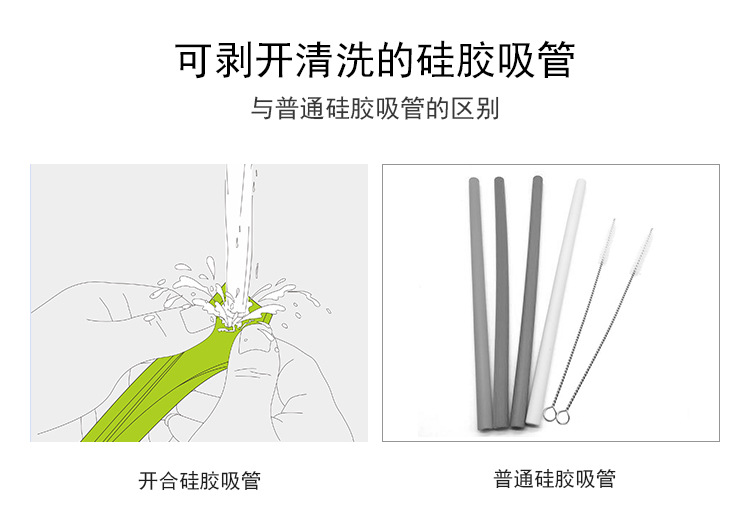 可剥开清洗的硅胶吸管

与普通硅胶吸管的区别

开合硅胶吸管

普通硅胶吸管