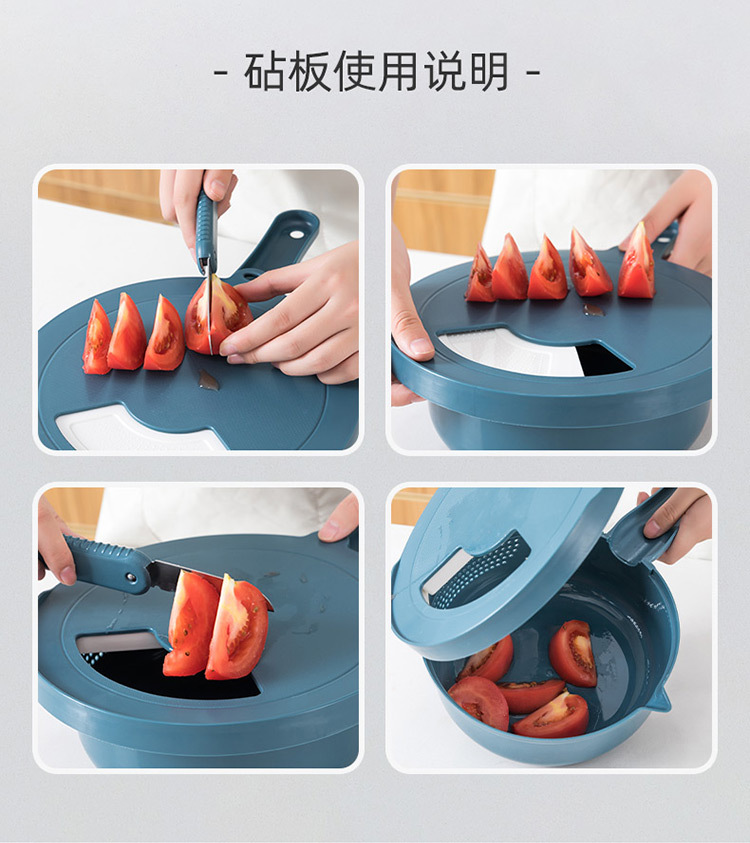 - 砧板使用说明 -