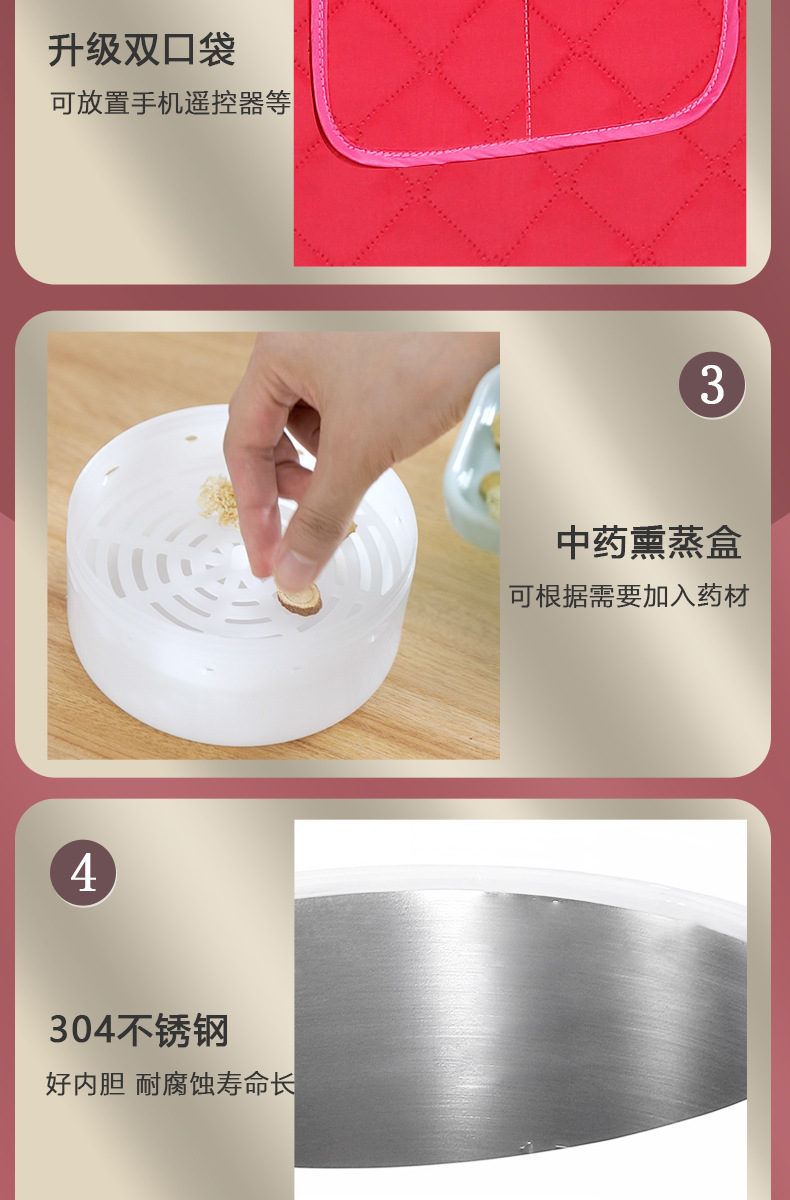 升级双口袋

可放置手机遥控器等

3

中药熏蒸盒

可根据需要加入药材

4

304不锈钢

好内胆 耐腐蚀寿命长