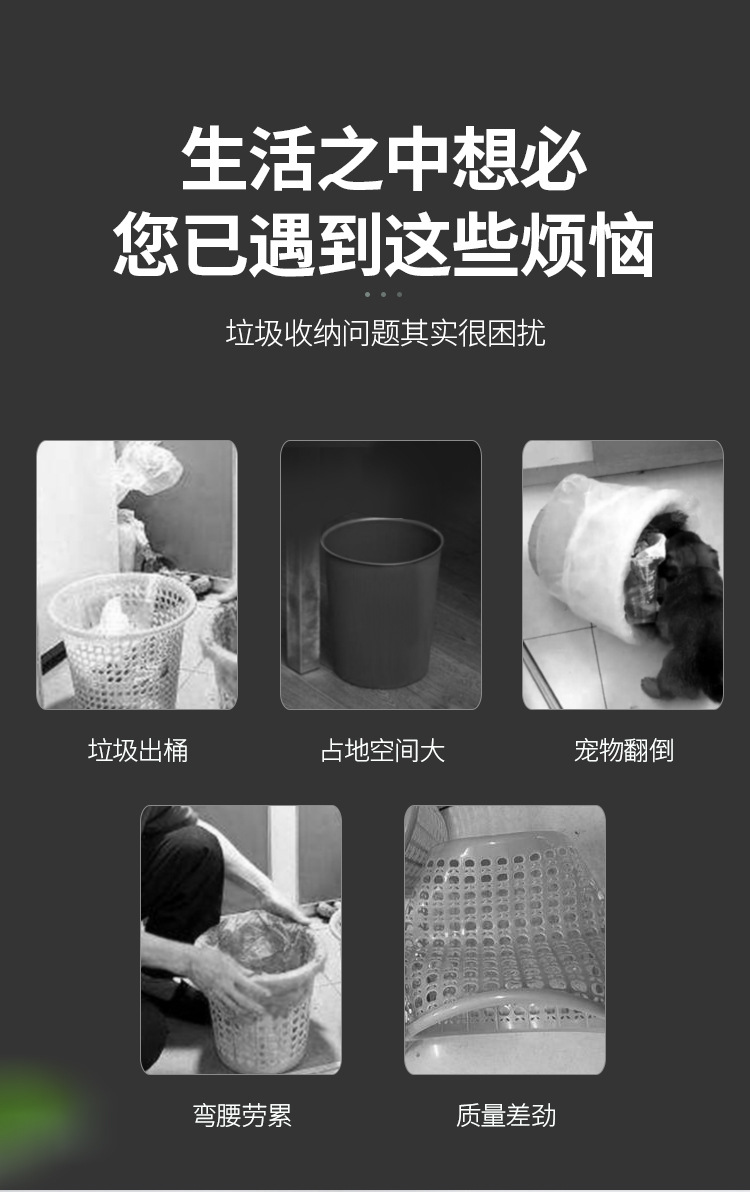 生活之中想必
您已遇到这些烦恼

垃圾收纳问题其实很困扰

垃圾出桶

占地空间大

宠物翻倒

弯腰劳累

质量差劲