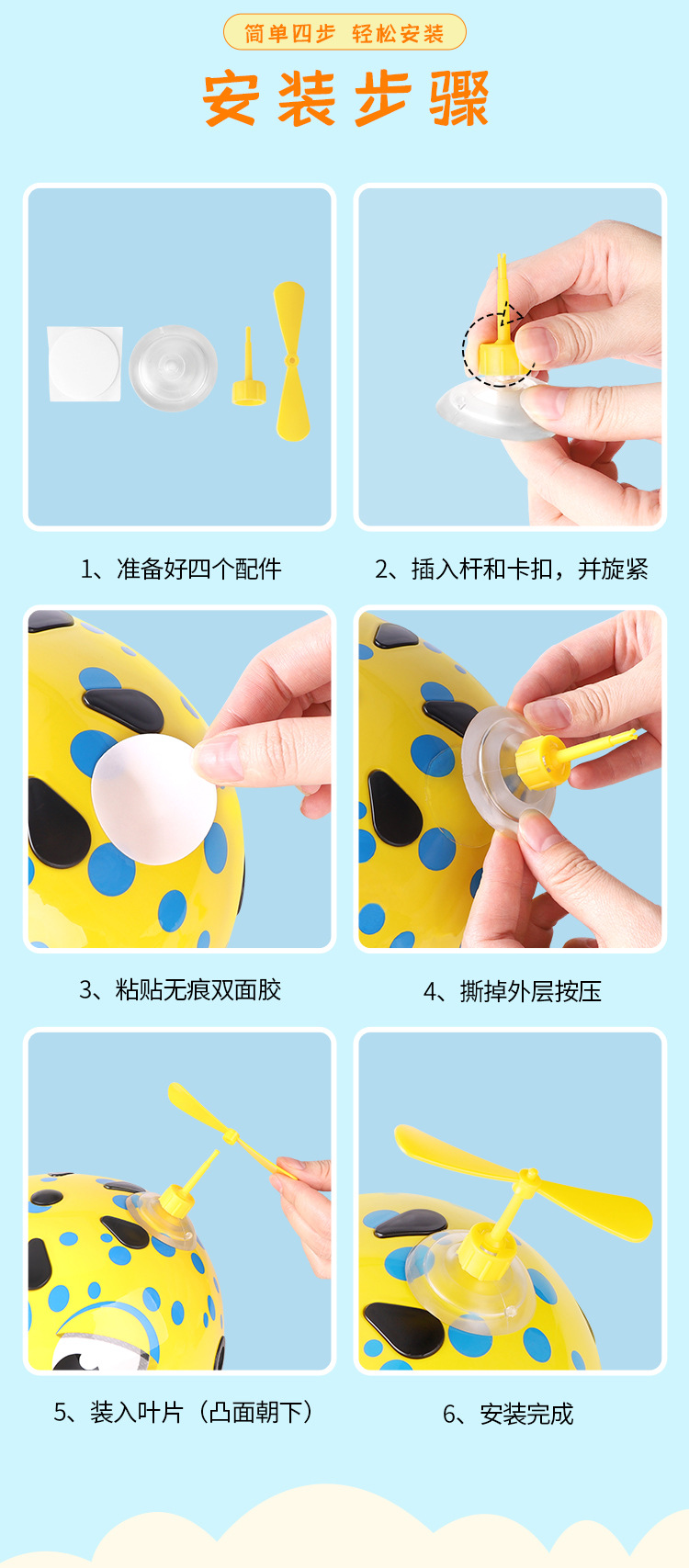 简单四步 轻松安装

安装步骤

1、准备好四个配件

2、插入杆和卡扣，并旋紧

3、粘贴无痕双面胶

4、撕掉外层按压

5、装入叶片（凸面朝下）

6、安装完成