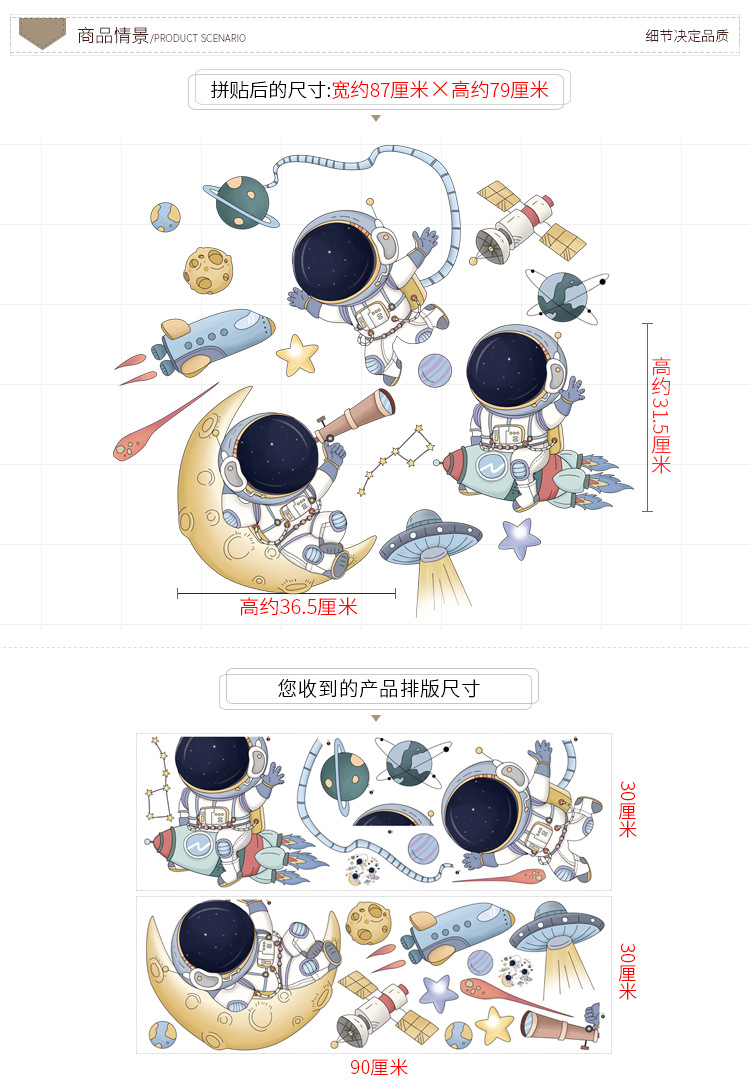 商品情景/PRODUCT SCENARIO

细节决定品质

拼贴后的尺寸:宽约87厘米×高约79厘米

高约31.5厘米

高约36.5厘米

您收到的产品排版尺寸

30厘米

30厘米

90厘米