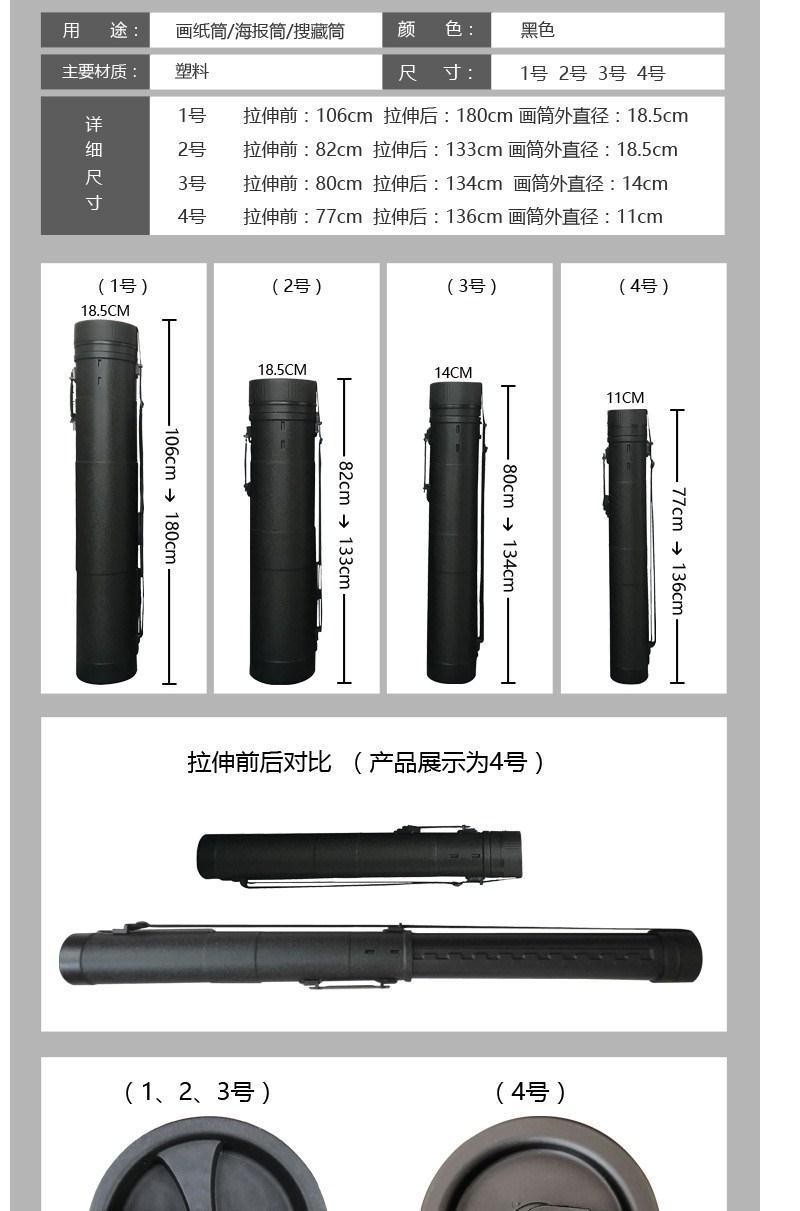 | 用　途： | 画纸筒/海报筒/搜藏筒 | 颜　色： | 黑色 |
|---|---|---|---|
| 主要材质： | 塑料 | 尺　寸： | 1号 2号 3号 4号 |

详细尺寸
1号　拉伸前：106cm 拉伸后：180cm 画筒外直径：18.5cm
2号　拉伸前：82cm 拉伸后：133cm 画筒外直径：18.5cm
3号　拉伸前：80cm 拉伸后：134cm 画筒外直径：14cm
4号　拉伸前：77cm 拉伸后：136cm 画筒外直径：11cm

（1号）
18.5CM
106cm → 180cm

（2号）
18.5CM
82cm → 133cm

（3号）
14CM
80cm → 134cm

（4号）
11CM
77cm → 136cm

拉伸前后对比 （产品展示为4号）

（1、2、3号）

（4号）