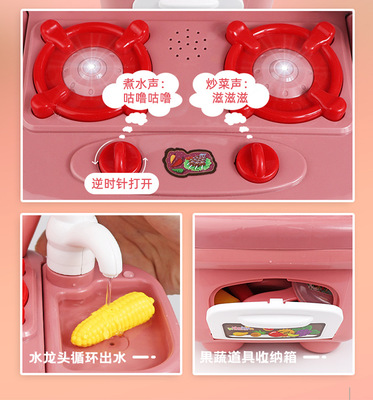 煮水声：
咕噜咕噜

炒菜声：
滋滋滋

逆时针打开

水龙头循环出水

果蔬道具收纳箱