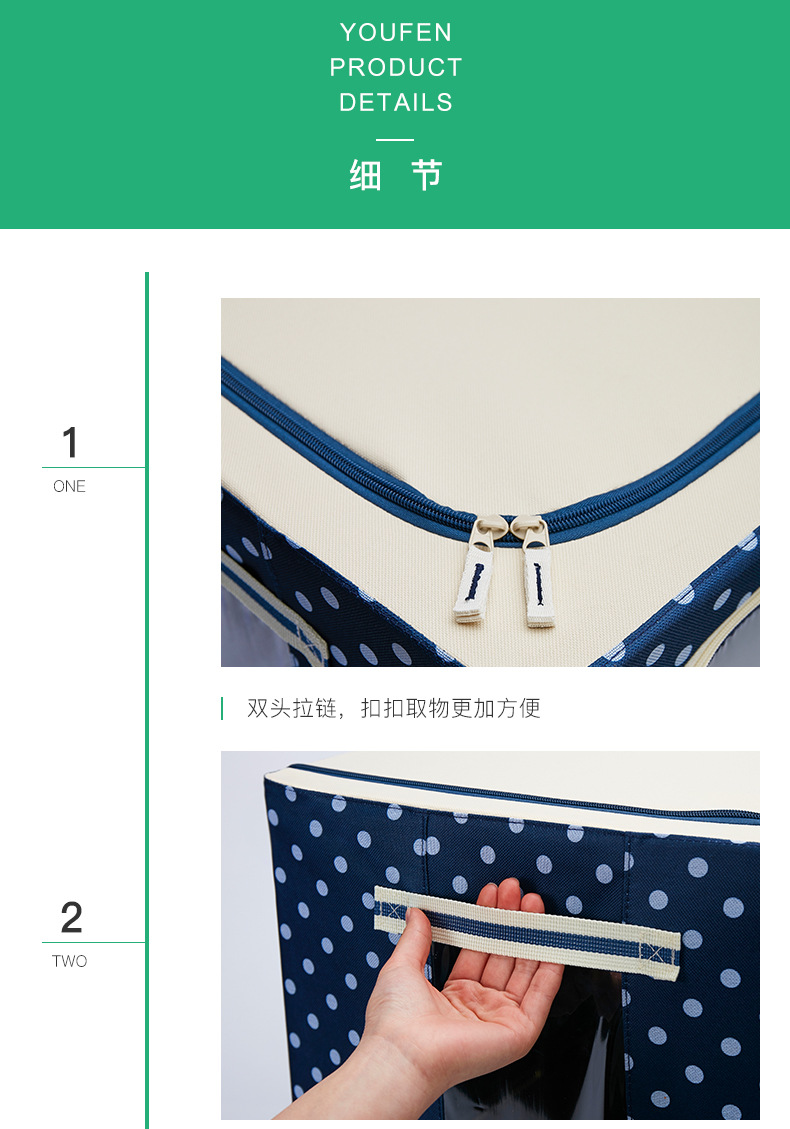 YOUFEN
PRODUCT
DETAILS

细 节

1
ONE

双头拉链，扣扣取物更加方便

2
TWO