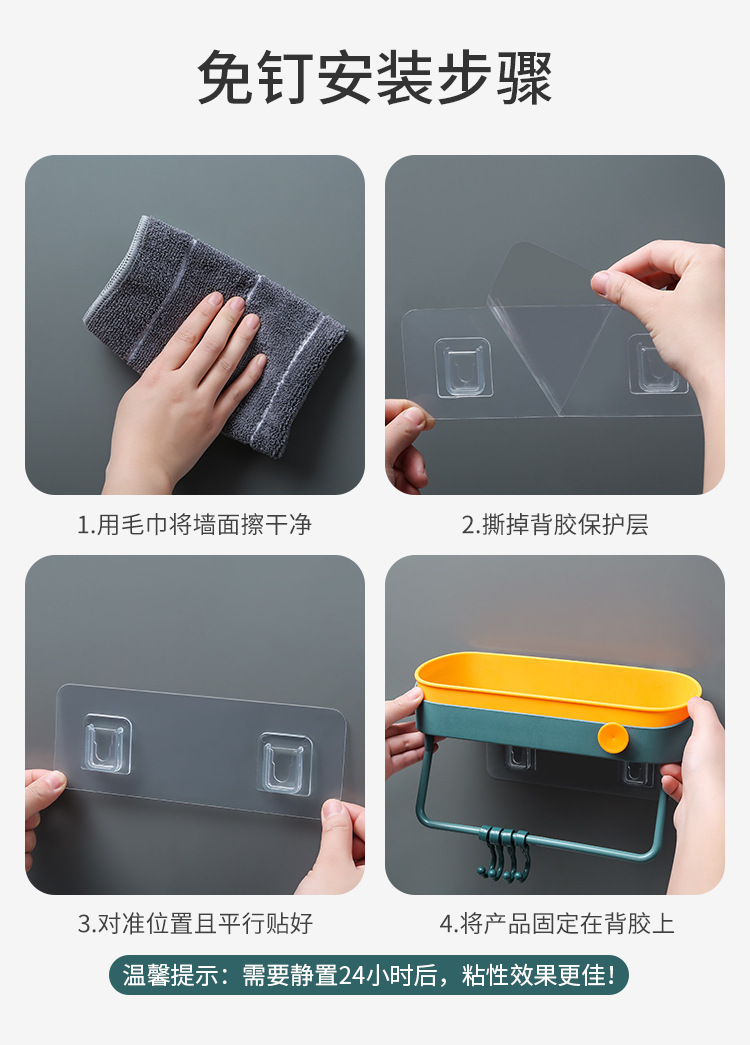 免钉安装步骤

1.用毛巾将墙面擦干净

2.撕掉背胶保护层

3.对准位置且平行贴好

4.将产品固定在背胶上

温馨提示：需要静置24小时后，粘性效果更佳！