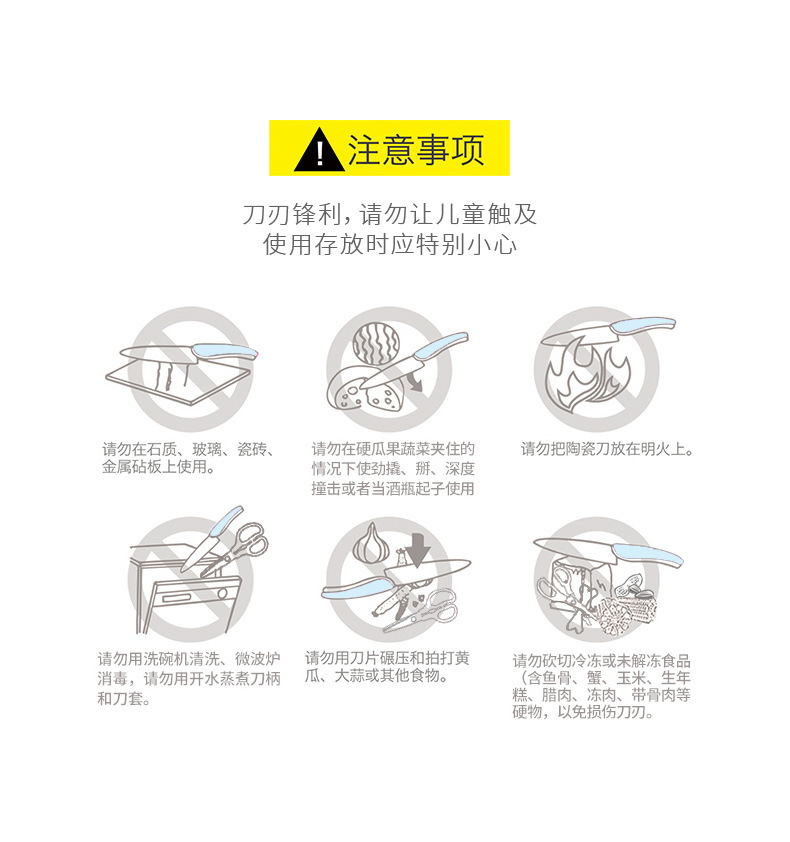 注意事项

刀刃锋利，请勿让儿童触及
使用存放时应特别小心

请勿在石质、玻璃、瓷砖、金属砧板上使用。

请勿在硬瓜果蔬菜夹住的情况下使劲撬、掰、深度撞击或者当酒瓶起子使用

请勿把陶瓷刀放在明火上。

请勿用洗碗机清洗、微波炉消毒，请勿用开水蒸煮刀柄和刀套。

请勿用刀片碾压和拍打黄瓜、大蒜或其他食物。

请勿砍切冷冻或未解冻食品（含鱼骨、蟹、玉米、生年糕、腊肉、冻肉、带骨肉等硬物，以免损伤刀刃。