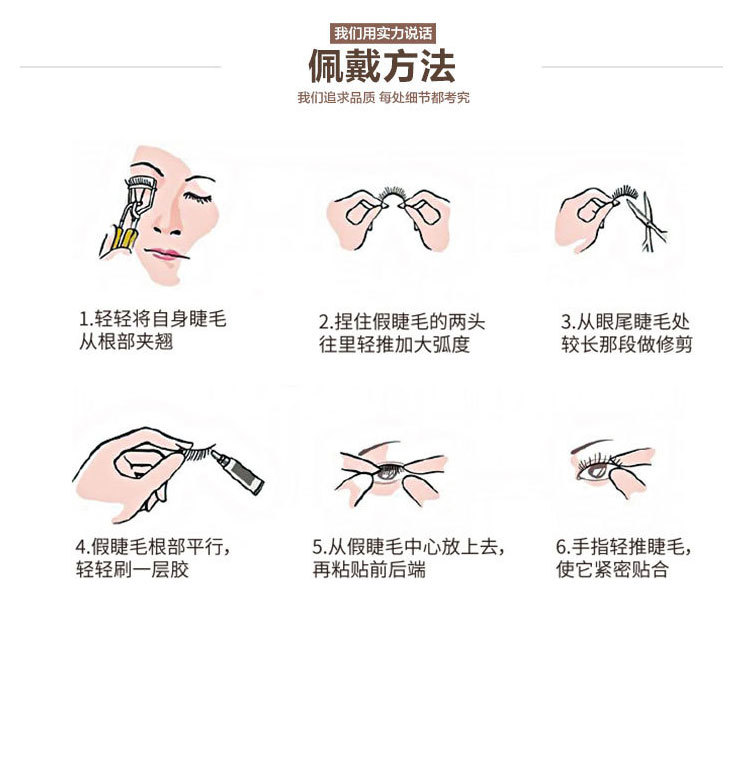 我们用实力说话

佩戴方法

我们追求品质 每处细节都考究

1.轻轻将自身睫毛从根部夹翘

2.捏住假睫毛的两头往里轻推加大弧度

3.从眼尾睫毛处较长那段做修剪

4.假睫毛根部平行，轻轻刷一层胶

5.从假睫毛中心放上去，再粘贴前后端

6.手指轻推睫毛，使它紧密贴合