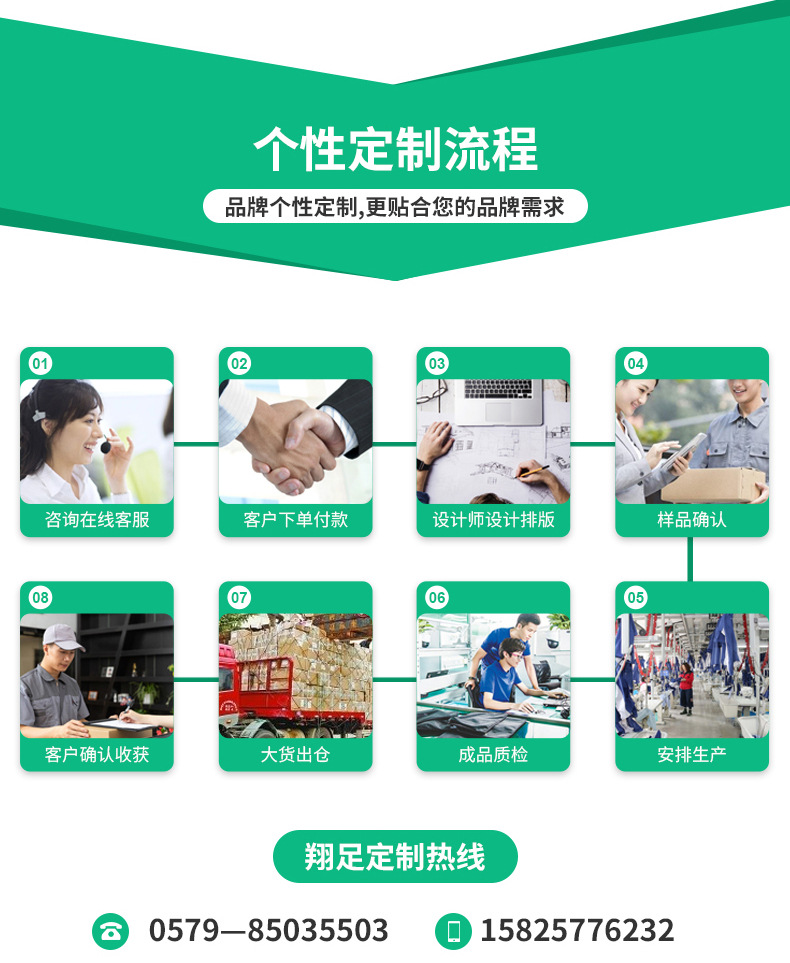 个性定制流程

品牌个性定制,更贴合您的品牌需求

01
咨询在线客服

02
客户下单付款

03
设计师设计排版

04
样品确认

08
客户确认收获

07
大货出仓

06
成品质检

05
安排生产

翔足定制热线

0579—85035503

15825776232