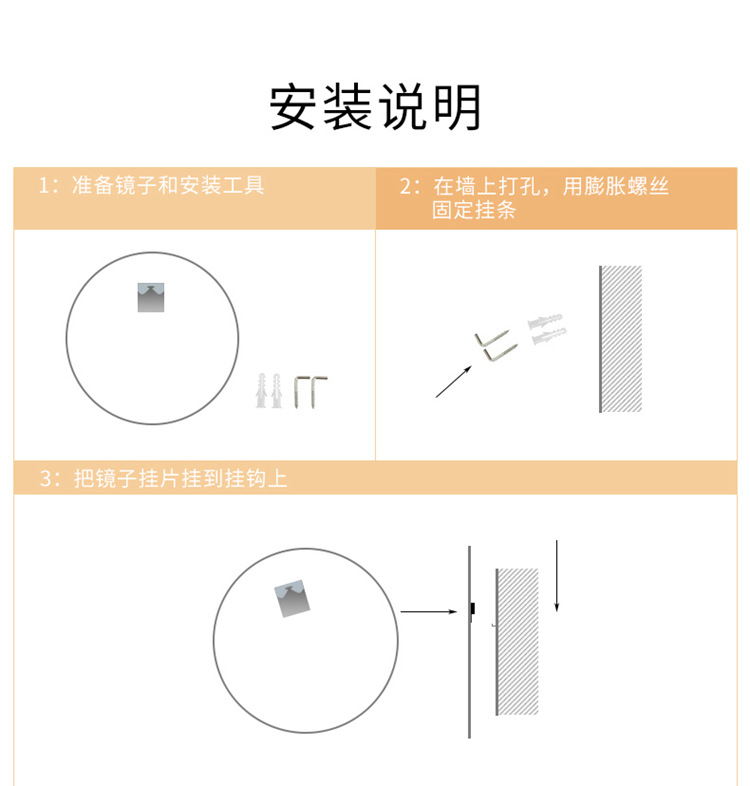 安装说明

1：准备镜子和安装工具

2：在墙上打孔，用膨胀螺丝固定挂条

3：把镜子挂片挂到挂钩上