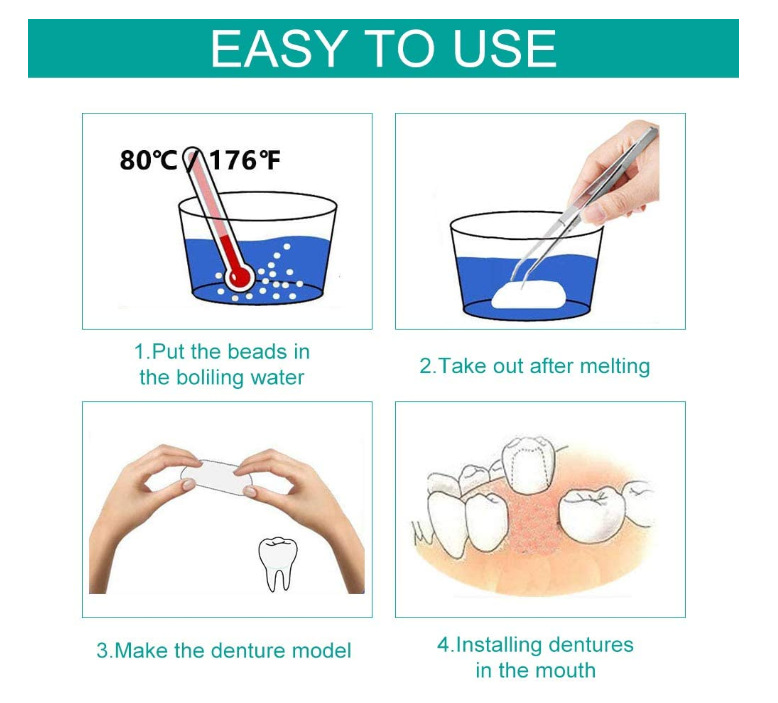 EASY TO USE

80℃ / 176℉

1.Put the beads in the boliling water

2.Take out after melting

3.Make the denture model

4.Installing dentures in the mouth