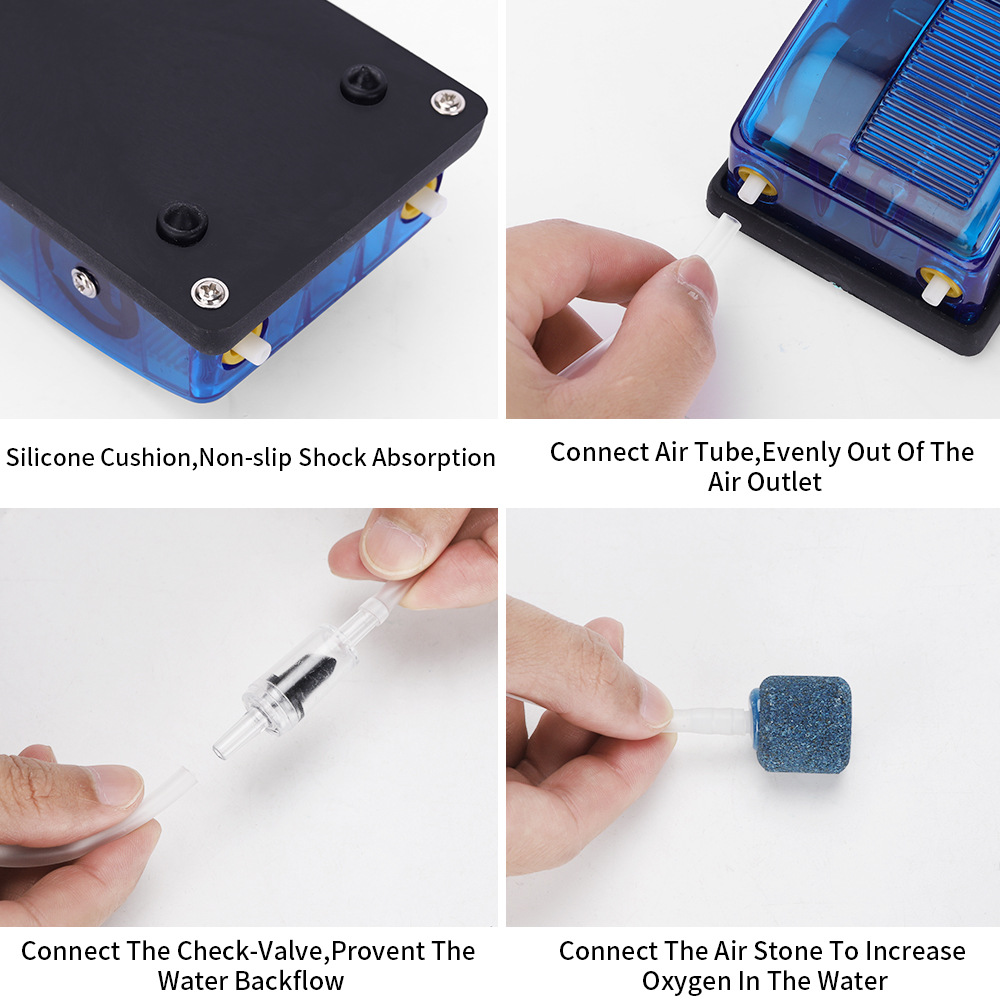 Silicone Cushion,Non-slip Shock Absorption

Connect Air Tube,Evenly Out Of The Air Outlet

Connect The Check-Valve,Provent The Water Backflow

Connect The Air Stone To Increase Oxygen In The Water