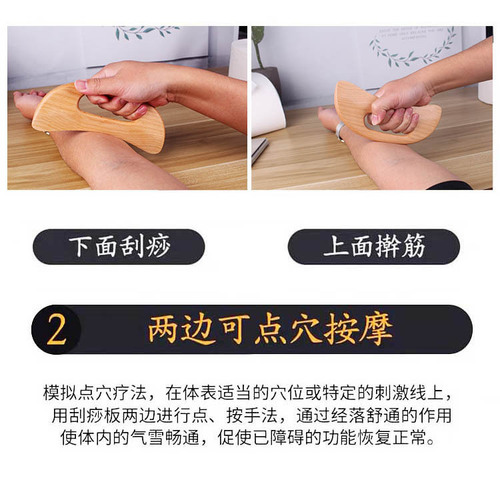 下面刮痧

上面擀筋

2 两边可点穴按摩

模拟点穴疗法，在体表适当的穴位或特定的刺激线上，用刮痧板两边进行点、按手法，通过经落舒通的作用使体内的气雪畅通，促使已障碍的功能恢复正常。