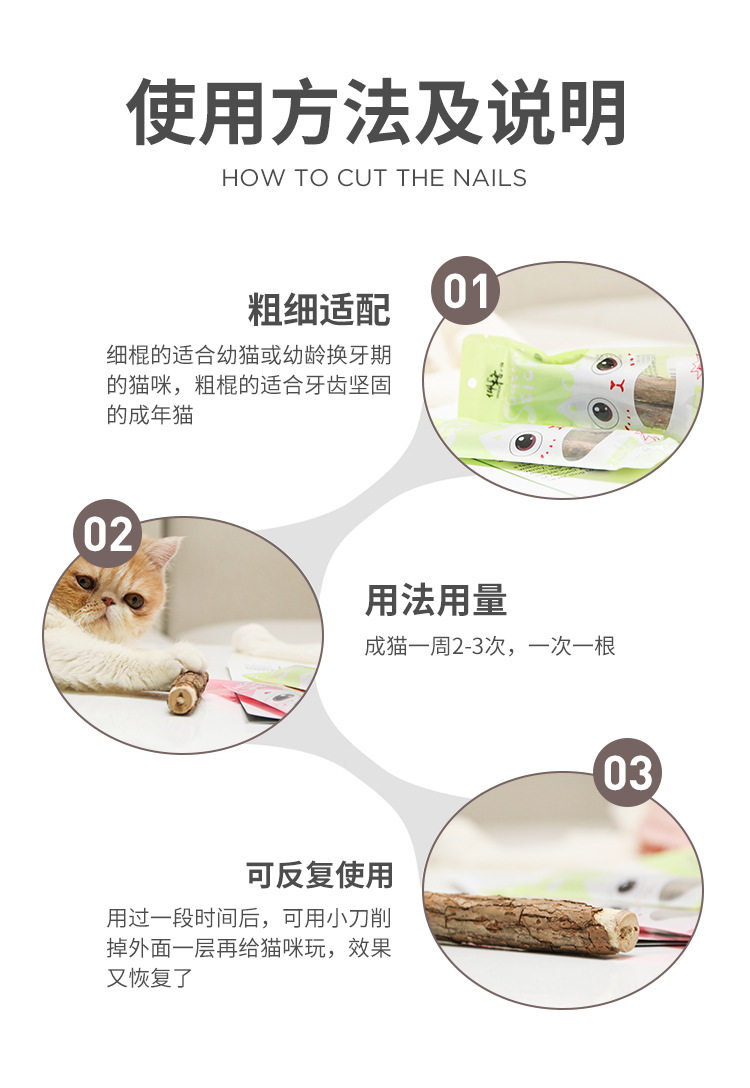 使用方法及说明
HOW TO CUT THE NAILS

01

粗细适配
细棍的适合幼猫或幼龄换牙期的猫咪，粗棍的适合牙齿坚固的成年猫

02

用法用量
成猫一周2-3次，一次一根

03

可反复使用
用过一段时间后，可用小刀削掉外面一层再给猫咪玩，效果又恢复了