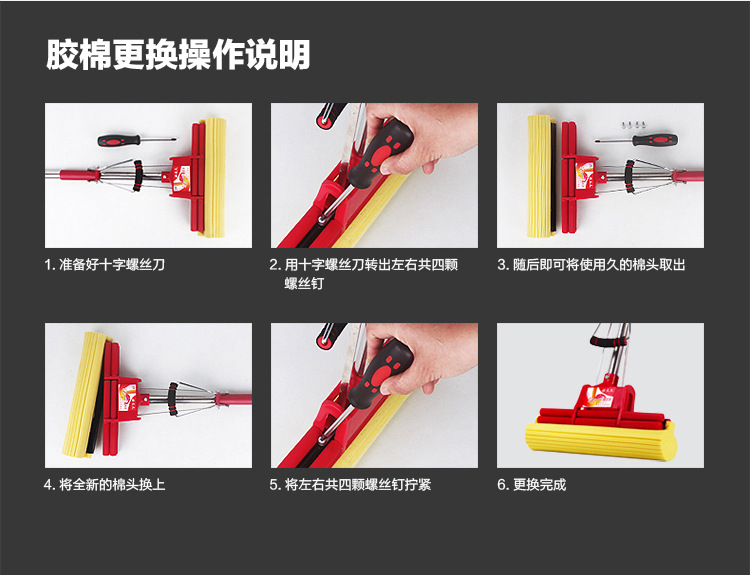 胶棉更换操作说明

1. 准备好十字螺丝刀

2. 用十字螺丝刀转出左右共四颗螺丝钉

3. 随后即可将使用久的棉头取出

4. 将全新的棉头换上

5. 将左右共四颗螺丝钉拧紧

6. 更换完成