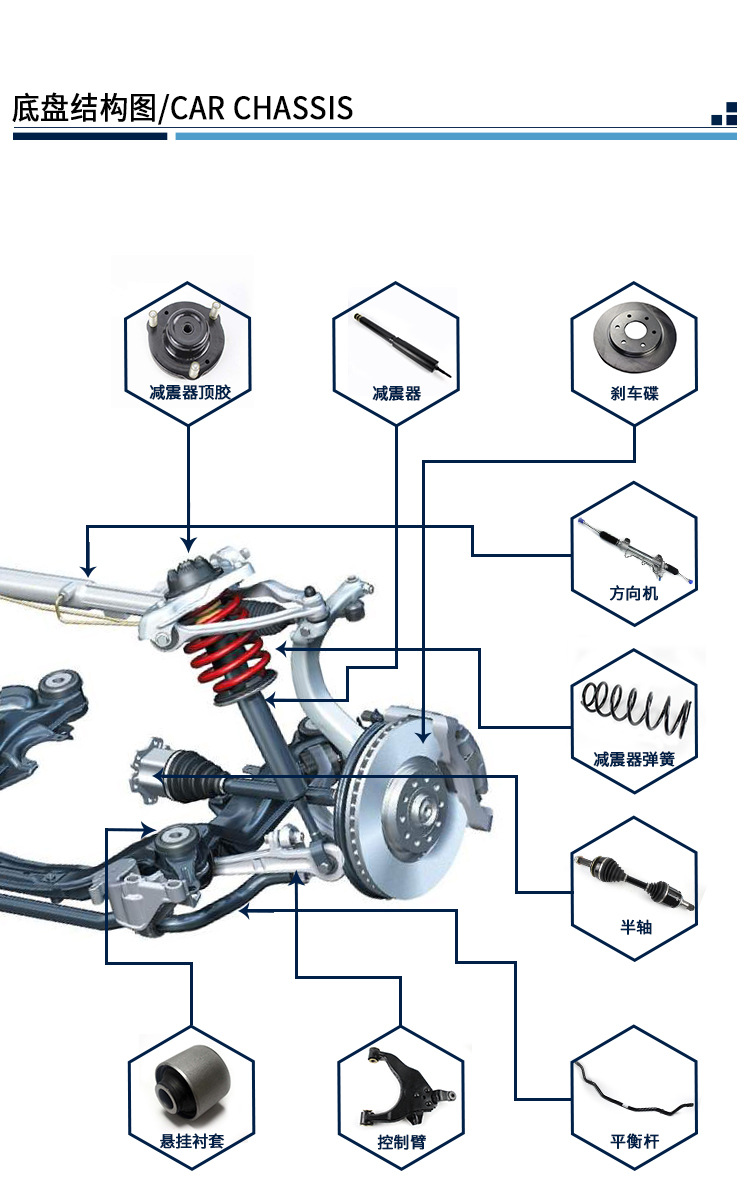 底盘结构图/CAR CHASSIS

减震器顶胶

减震器

刹车碟

方向机

减震器弹簧

半轴

悬挂衬套

控制臂

平衡杆